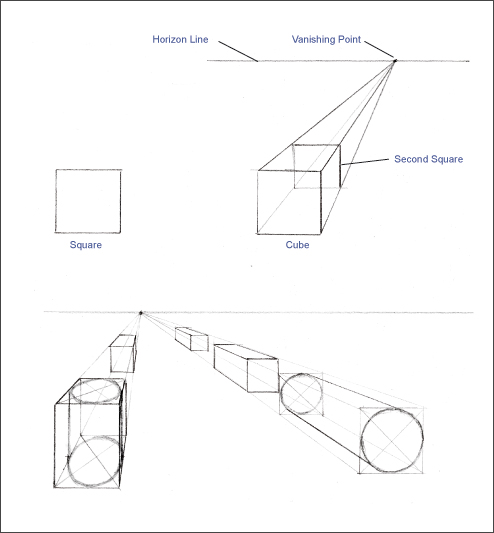 Horizon Line

Vanishing Point

Second Square

Square

Cube