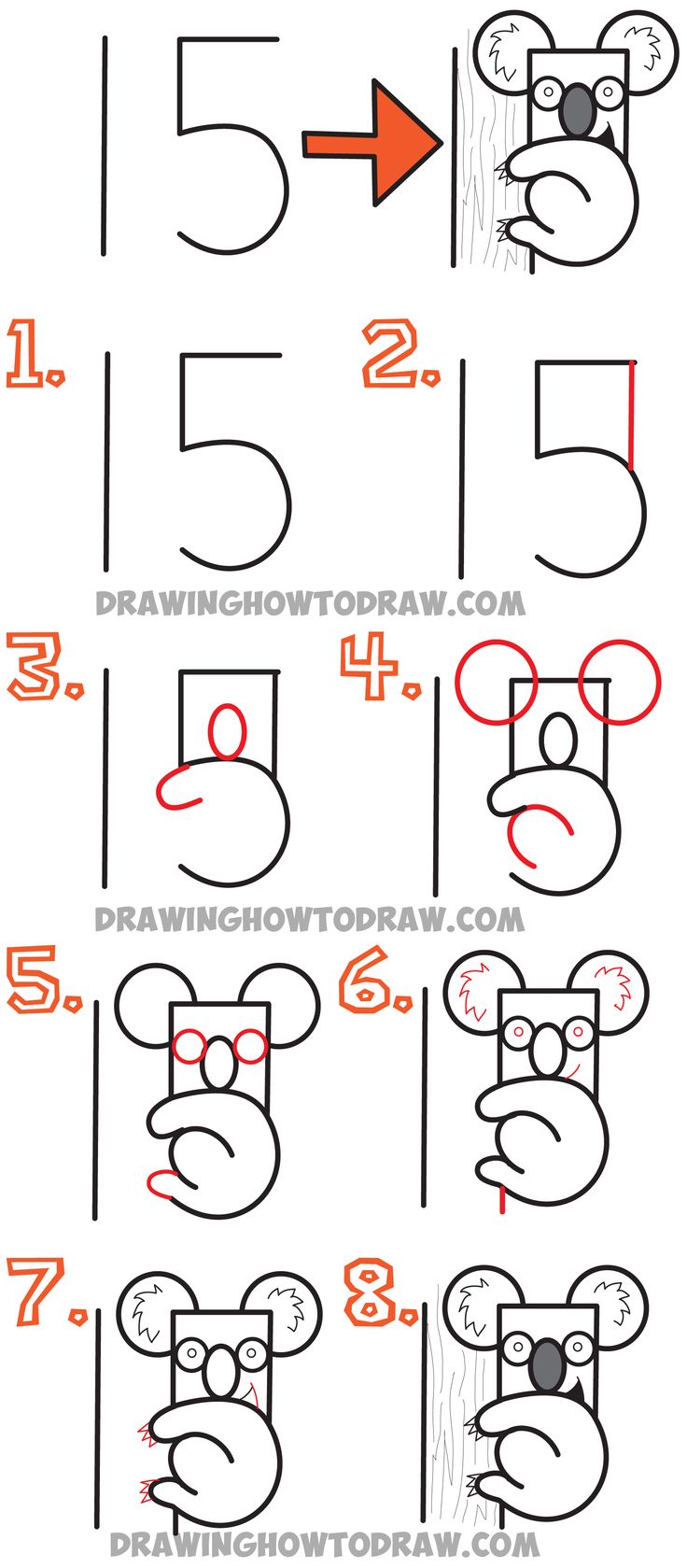 15

1. 15

2. 15

DRAWINGHOWTODRAW.COM

3.

4.

DRAWINGHOWTODRAW.COM

5.

6.

7.

8.

DRAWINGHOWTODRAW.COM