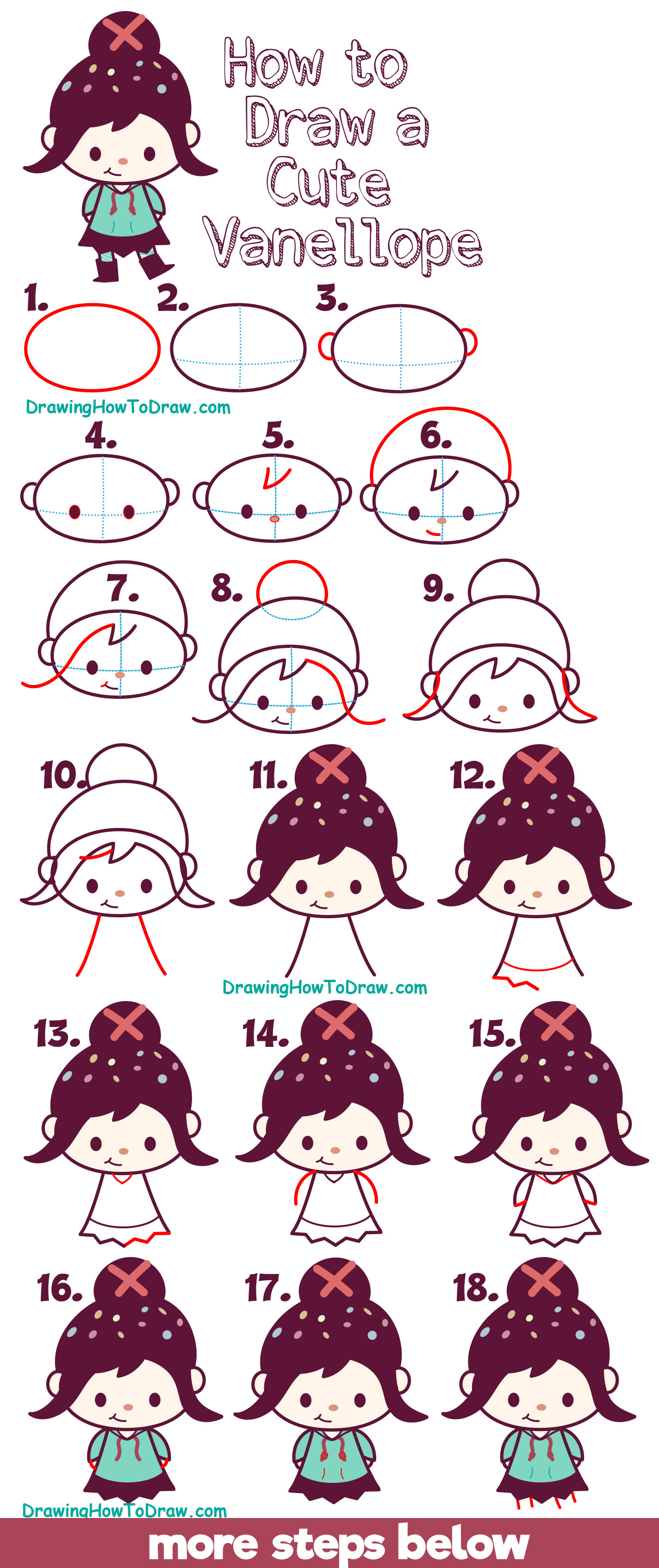 How to Draw a Cute Vanellope

1. 2. 3.

DrawingHowToDraw.com

4. 5. 6.

7. 8. 9.

10. 11. 12.

DrawingHowToDraw.com

13. 14. 15.

16. 17. 18.

DrawingHowToDraw.com

more steps below