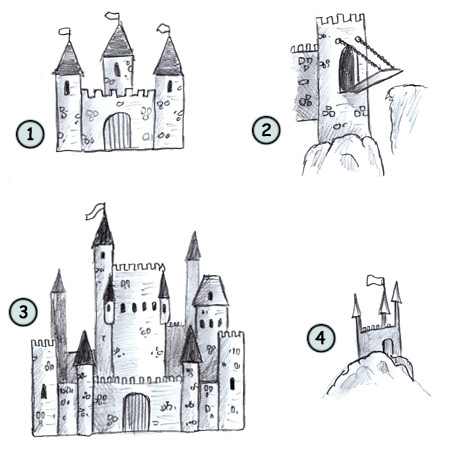 1

2

3

4