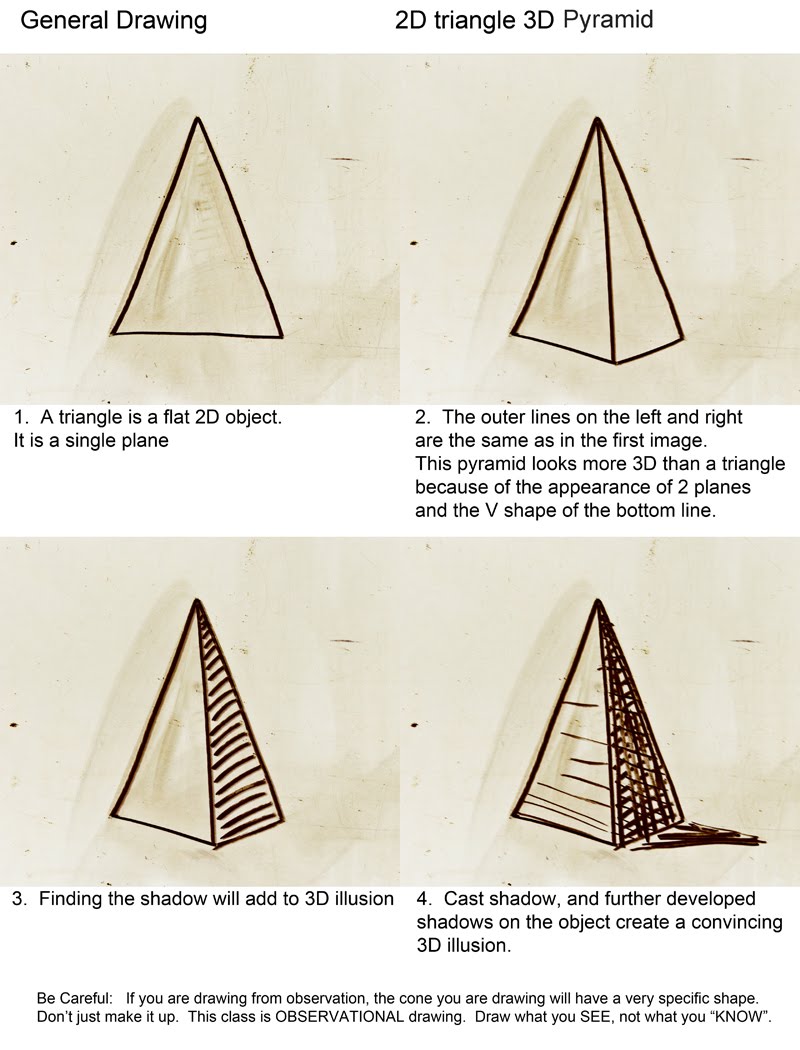 General Drawing

2D triangle 3D Pyramid

1. A triangle is a flat 2D object. It is a single plane

2. The outer lines on the left and right are the same as in the first image. This pyramid looks more 3D than a triangle because of the appearance of 2 planes and the V shape of the bottom line.

3. Finding the shadow will add to 3D illusion

4. Cast shadow, and further developed shadows on the object create a convincing 3D illusion.

Be Careful: If you are drawing from observation, the cone you are drawing will have a very specific shape. Don't just make it up. This class is OBSERVATIONAL drawing. Draw what you SEE, not what you "KNOW".