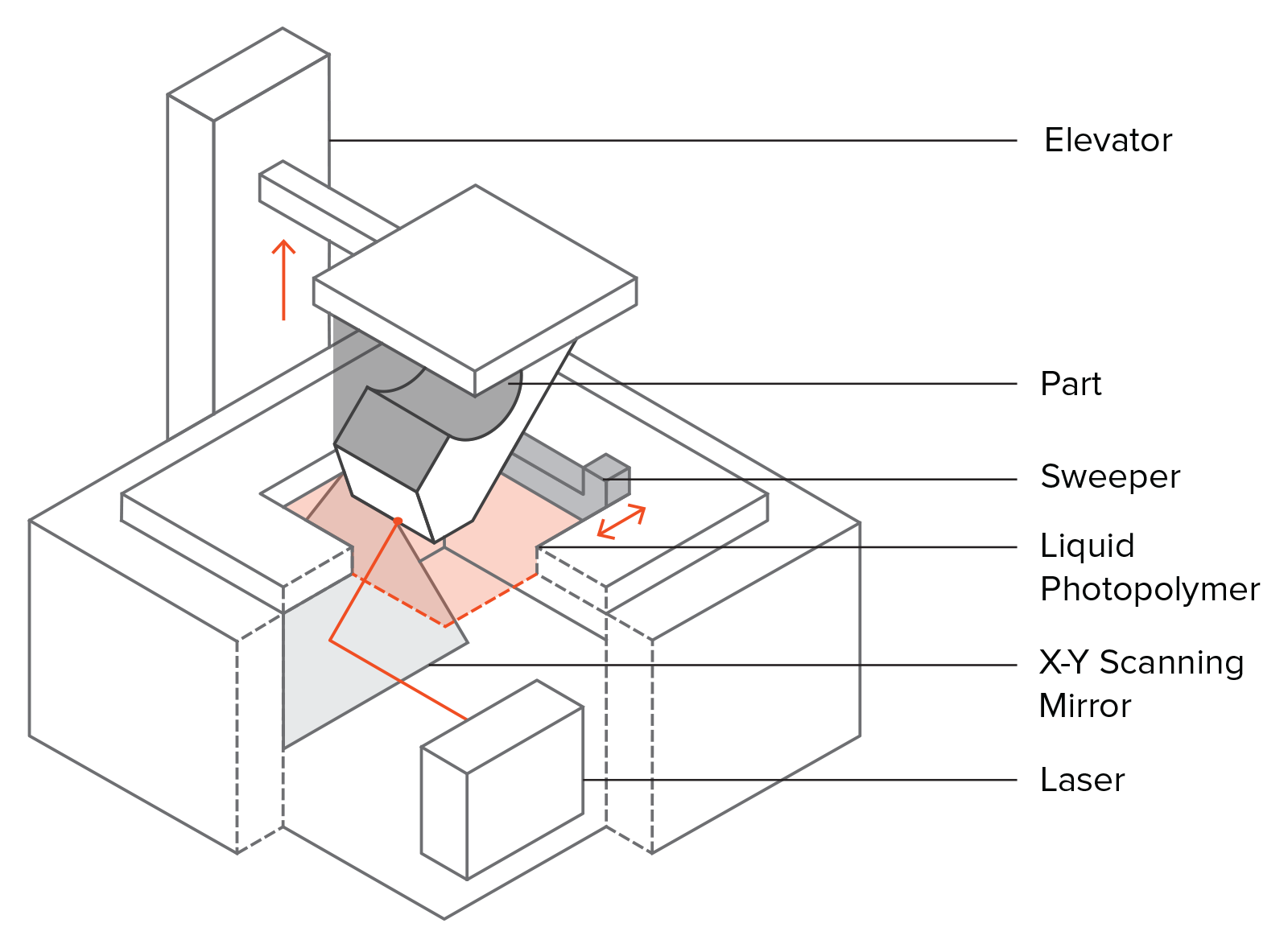 Elevator

Part

Sweeper

Liquid Photopolymer

X-Y Scanning Mirror

Laser