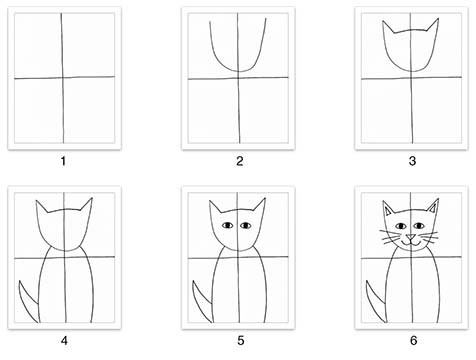 1

2

3

4

5

6