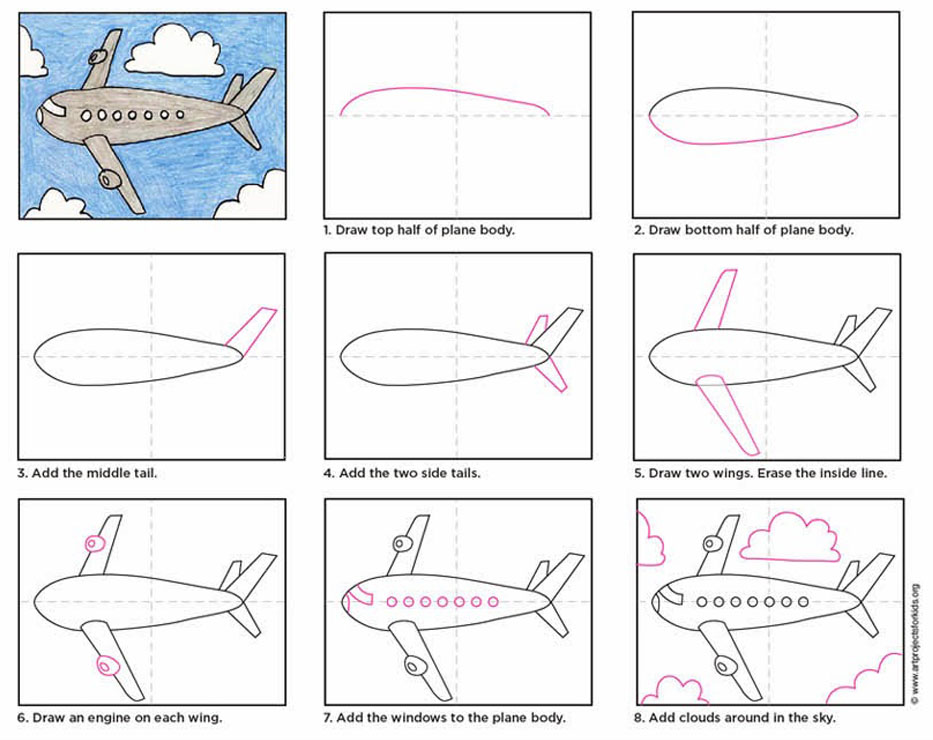 1. Draw top half of plane body.

2. Draw bottom half of plane body.

3. Add the middle tail.

4. Add the two side tails.

5. Draw two wings. Erase the inside line.

6. Draw an engine on each wing.

7. Add the windows to the plane body.

8. Add clouds around in the sky.

© www.artprojectsforkids.org