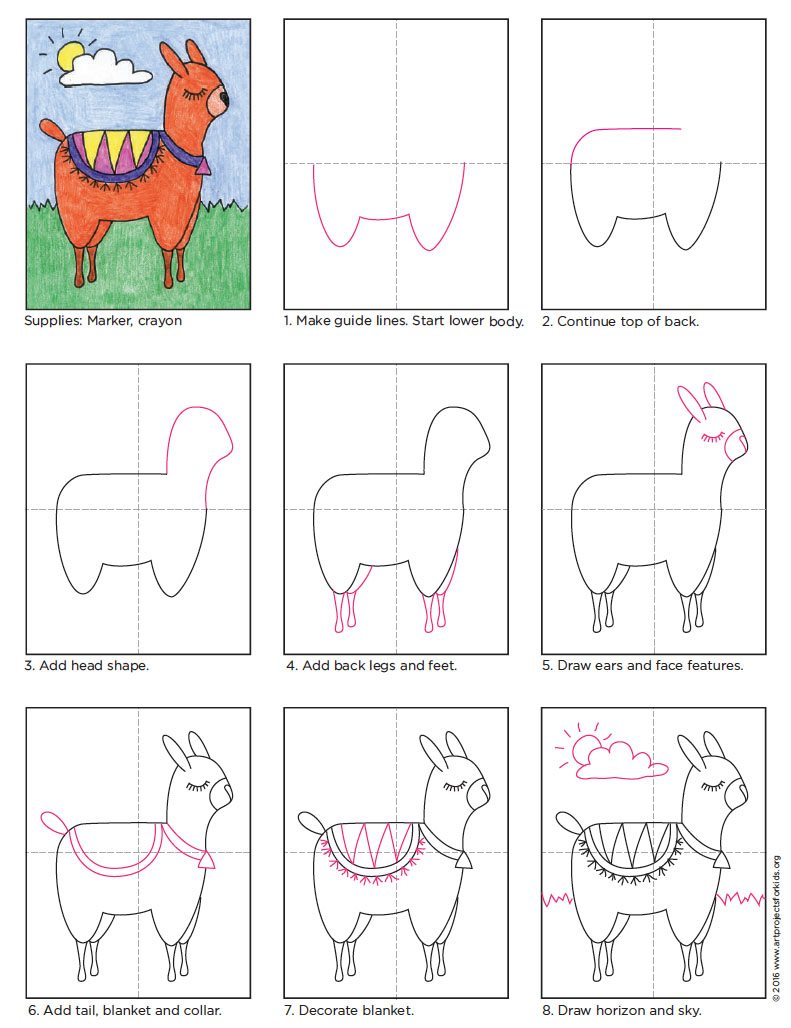 Supplies: Marker, crayon

1. Make guide lines. Start lower body.

2. Continue top of back.

3. Add head shape.

4. Add back legs and feet.

5. Draw ears and face features.

6. Add tail, blanket and collar.

7. Decorate blanket.

8. Draw horizon and sky.

© 2016 www.artprojectsforkids.org