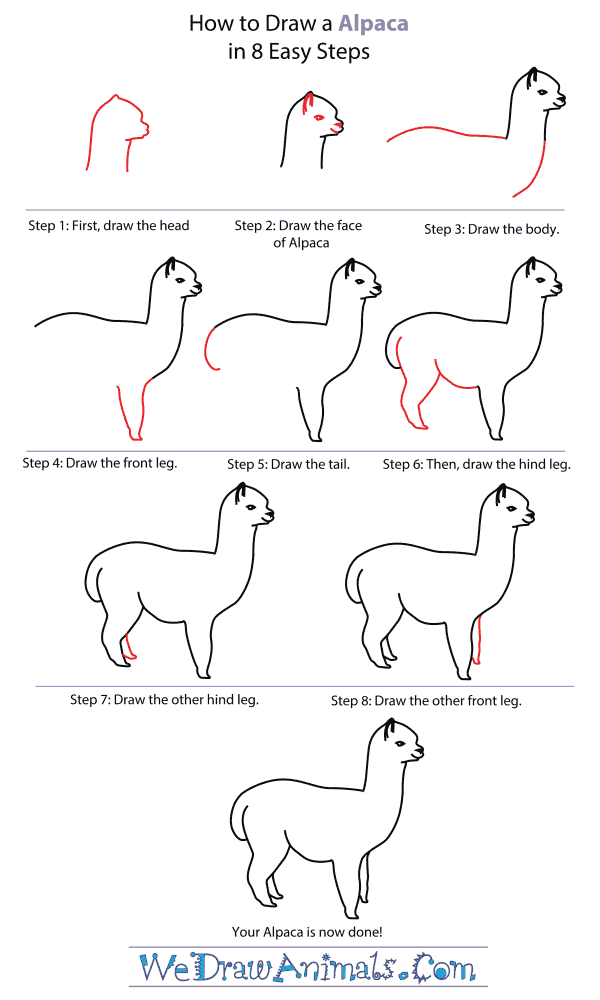 How to Draw a Alpaca
in 8 Easy Steps

Step 1: First, draw the head

Step 2: Draw the face of Alpaca

Step 3: Draw the body.

Step 4: Draw the front leg.

Step 5: Draw the tail.

Step 6: Then, draw the hind leg.

Step 7: Draw the other hind leg.

Step 8: Draw the other front leg.

Your Alpaca is now done!

WeDrawAnimals.Com