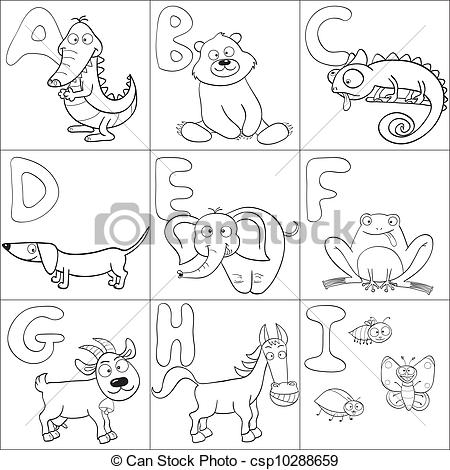 A
B
C
D
E
F
G
H
I

CanStock

© Can Stock Photo - csp10288659