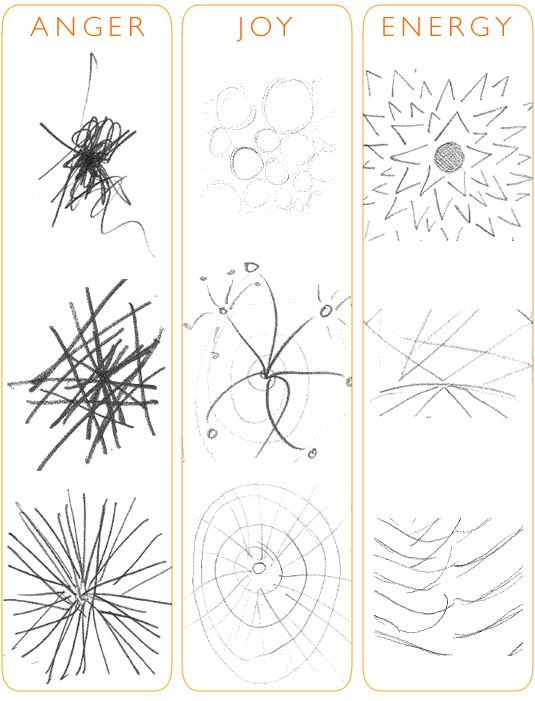 ANGER

JOY

ENERGY