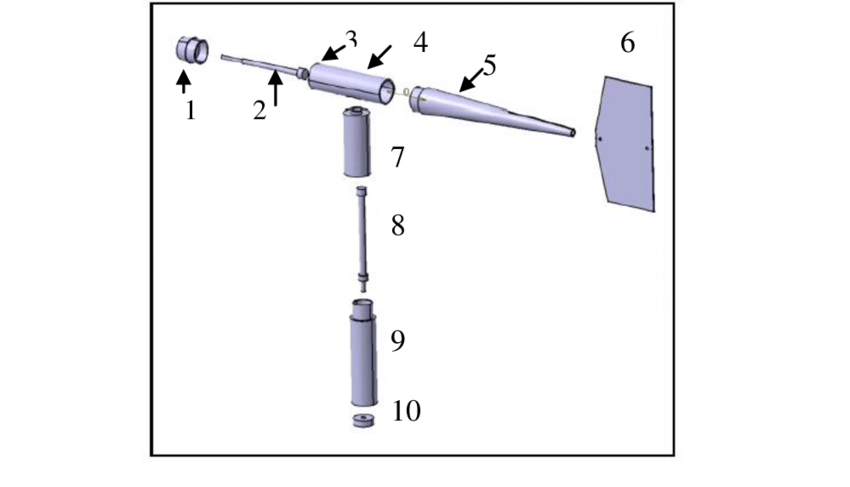 1
2
3
4
5
6
7
8
9
10