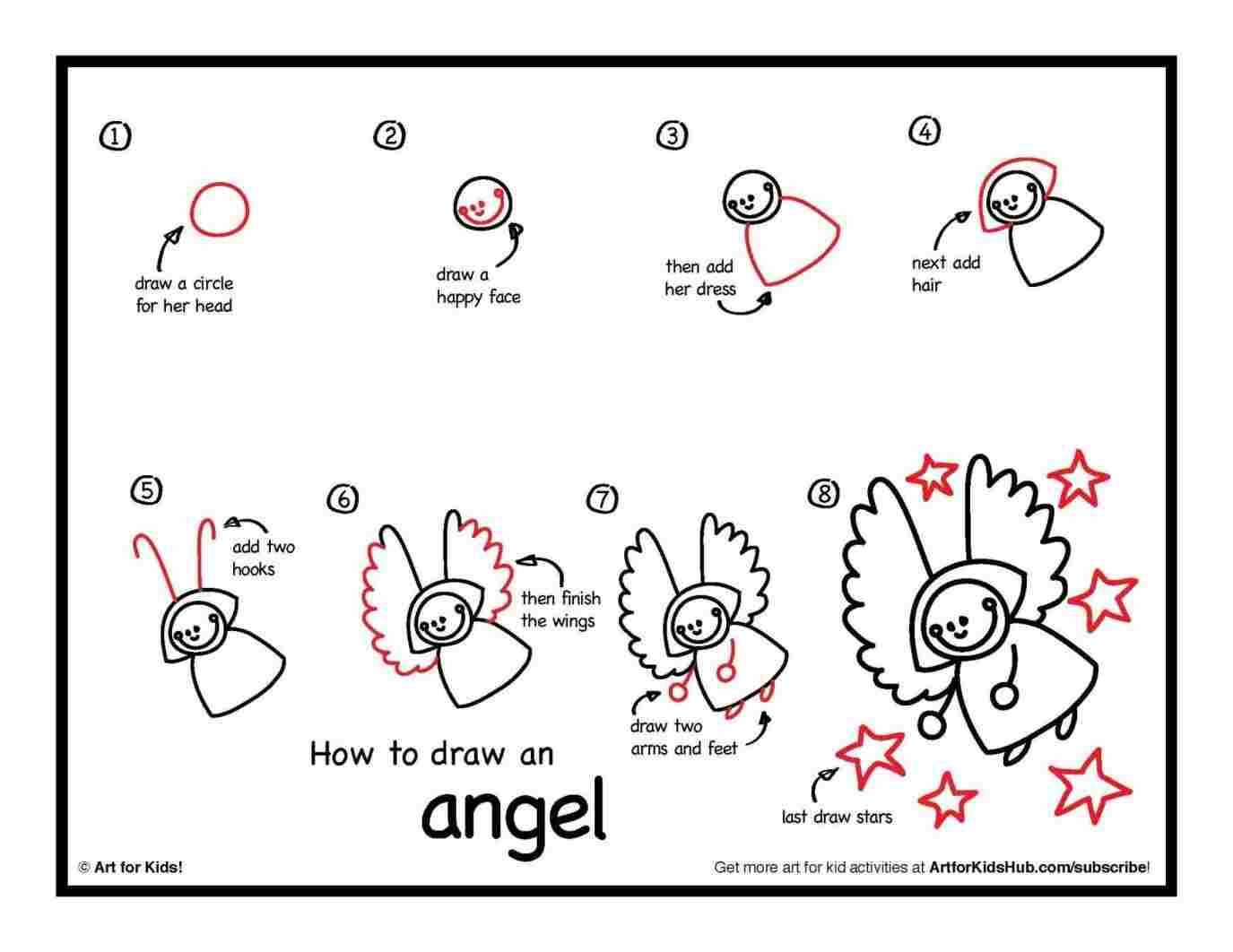 ① draw a circle for her head

② draw a happy face

③ then add her dress

④ next add hair

⑤ add two hooks

⑥ then finish the wings

⑦ draw two arms and feet

⑧ last draw stars

How to draw an

angel

© Art for Kids!

Get more art for kid activities at ArtforKidsHub.com/subscribe!