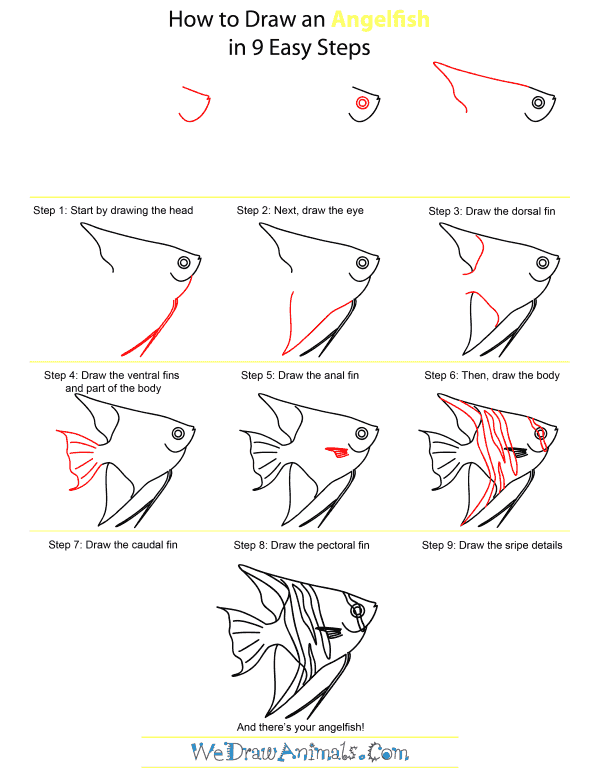 How to Draw an Angelfish
in 9 Easy Steps

Step 1: Start by drawing the head

Step 2: Next, draw the eye

Step 3: Draw the dorsal fin

Step 4: Draw the ventral fins and part of the body

Step 5: Draw the anal fin

Step 6: Then, draw the body

Step 7: Draw the caudal fin

Step 8: Draw the pectoral fin

Step 9: Draw the sripe details

And there's your angelfish!

WeDrawAnimals.Com