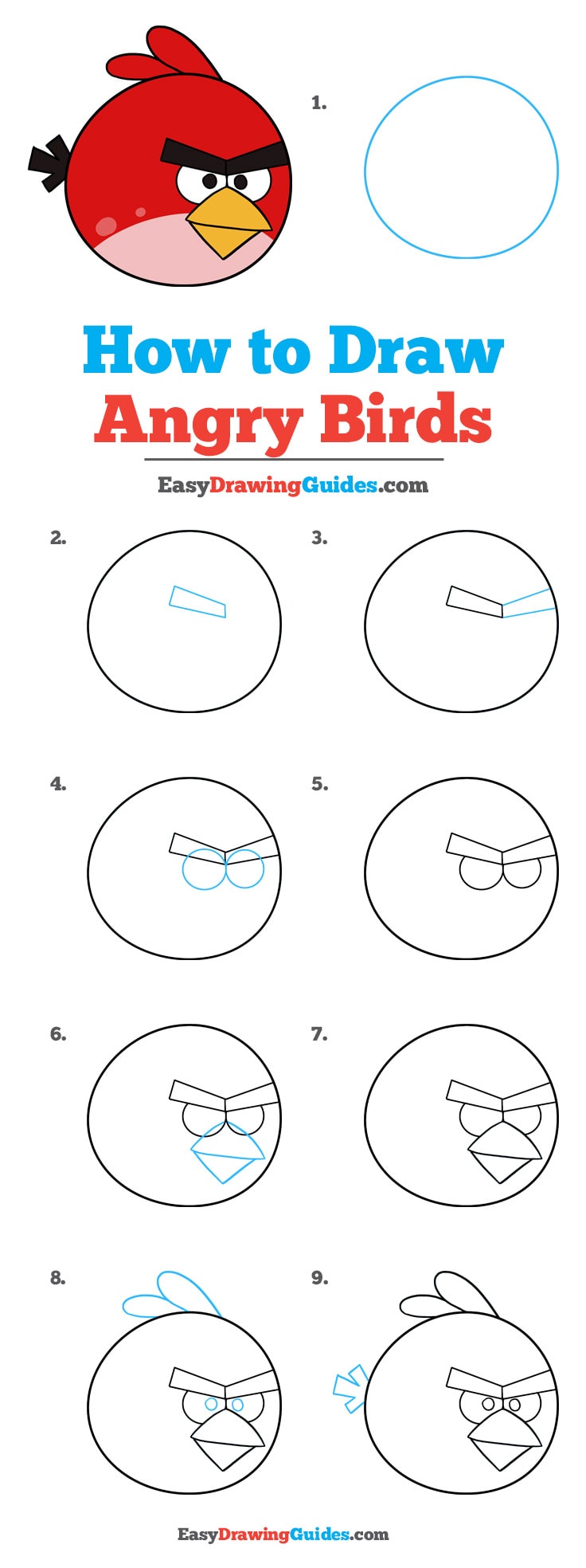 1.

How to Draw
Angry Birds

EasyDrawingGuides.com

2.

3.

4.

5.

6.

7.

8.

9.

EasyDrawingGuides.com