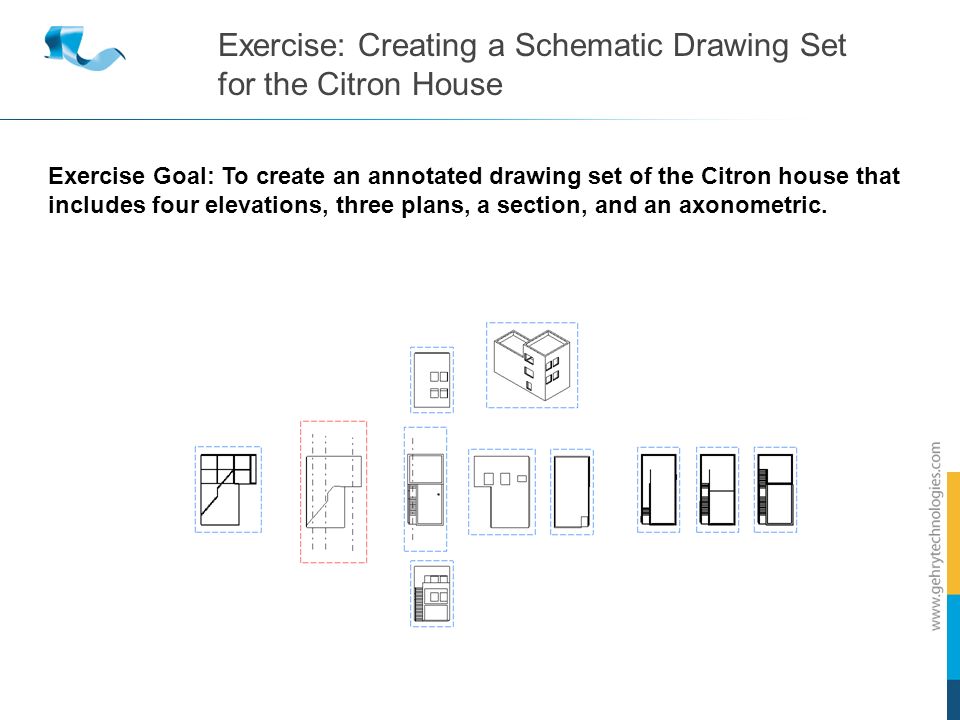 Exercise: Creating a Schematic Drawing Set for the Citron House

Exercise Goal: To create an annotated drawing set of the Citron house that includes four elevations, three plans, a section, and an axonometric.

www.gehrytechnologies.com