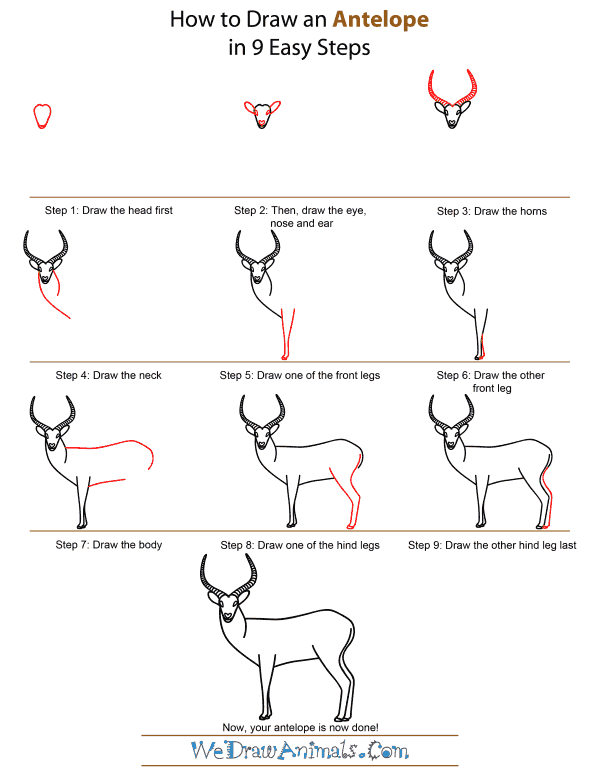 How to Draw an Antelope
in 9 Easy Steps

Step 1: Draw the head first

Step 2: Then, draw the eye, nose and ear

Step 3: Draw the horns

Step 4: Draw the neck

Step 5: Draw one of the front legs

Step 6: Draw the other front leg

Step 7: Draw the body

Step 8: Draw one of the hind legs

Step 9: Draw the other hind leg last

Now, your antelope is now done!

WeDrawAnimals.Com