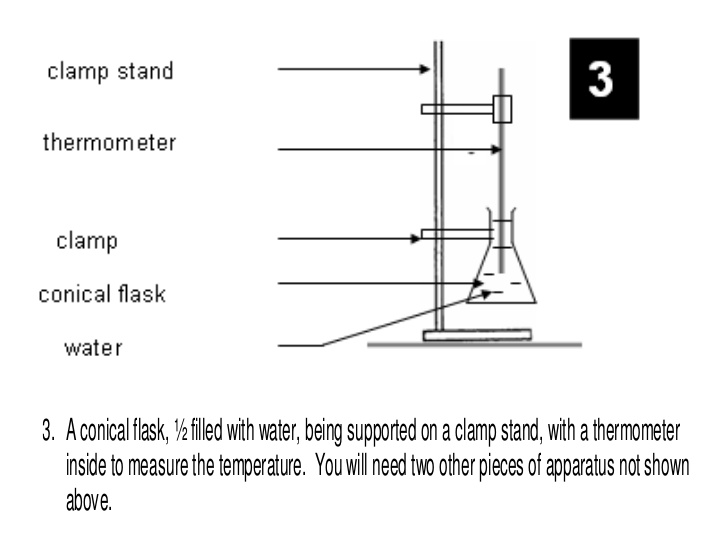 clamp stand

thermometer

clamp

conical flask

water

3

3. A conical flask, ½ filled with water, being supported on a clamp stand, with a thermometer inside to measure the temperature. You will need two other pieces of apparatus not shown above.