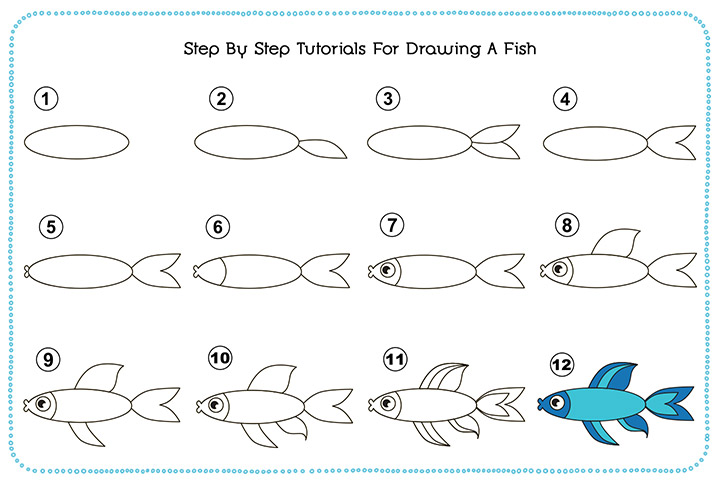 Step By Step Tutorials For Drawing A Fish

1
2
3
4
5
6
7
8
9
10
11
12