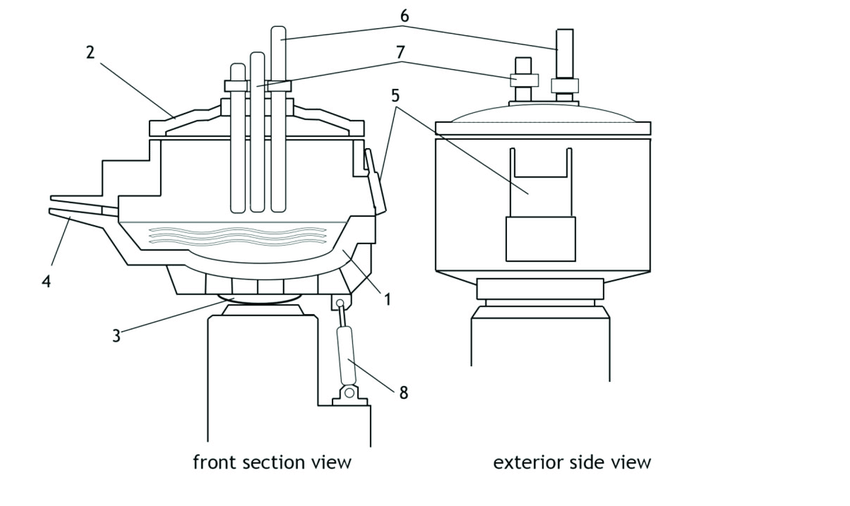 6
2
7
5
4
1
3
8
front section view
exterior side view