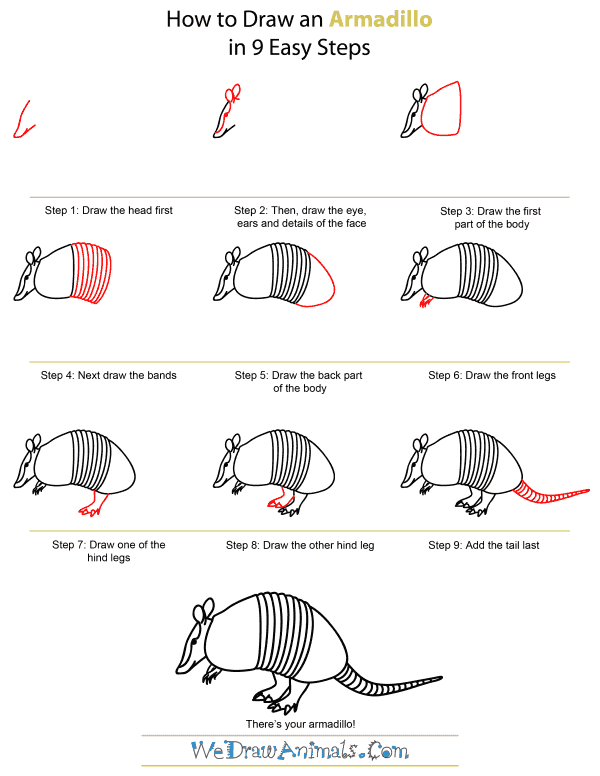 How to Draw an Armadillo in 9 Easy Steps

Step 1: Draw the head first

Step 2: Then, draw the eye, ears and details of the face

Step 3: Draw the first part of the body

Step 4: Next draw the bands

Step 5: Draw the back part of the body

Step 6: Draw the front legs

Step 7: Draw one of the hind legs

Step 8: Draw the other hind leg

Step 9: Add the tail last

There's your armadillo!

WeDrawAnimals.Com