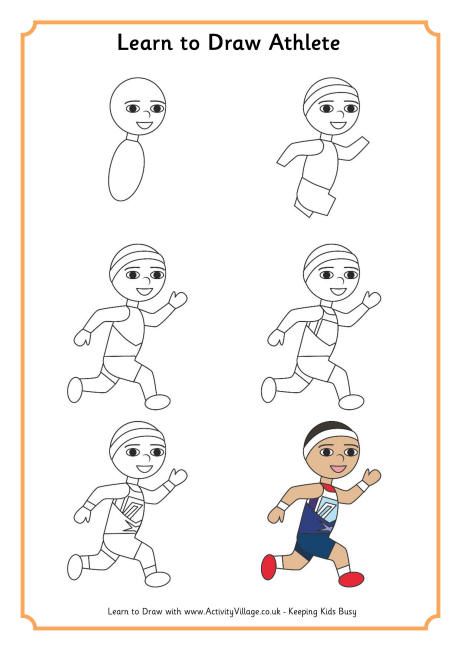 Learn to Draw Athlete

Learn to Draw with www.ActivityVillage.co.uk - Keeping Kids Busy