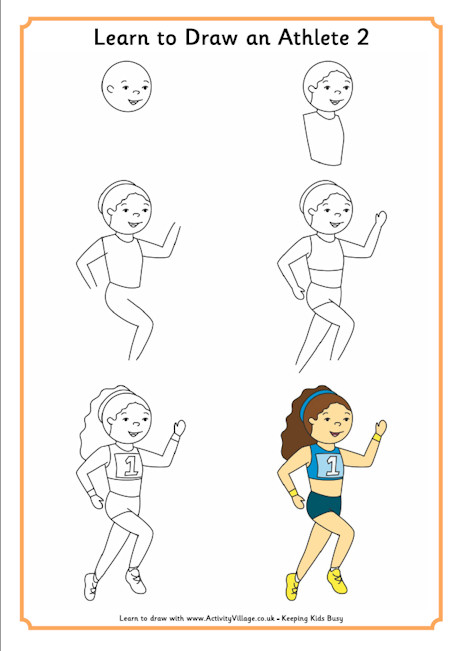 Learn to Draw an Athlete 2

1

1

Learn to draw with www.ActivityVillage.co.uk - Keeping Kids Busy