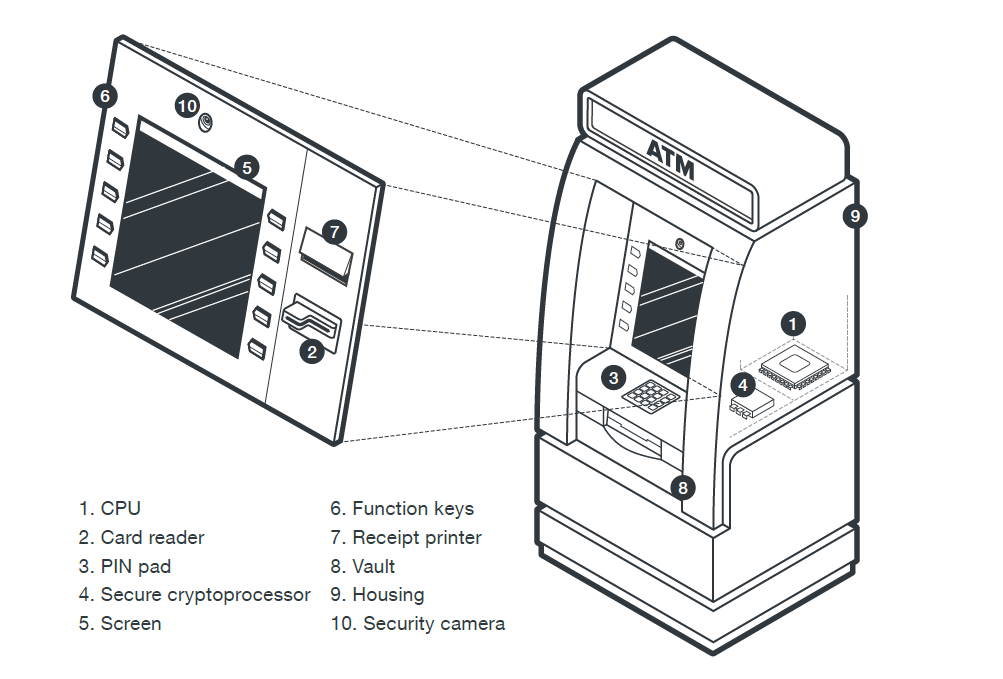 6
10
5
7
2
ATM
9
1
3
4
8

1. CPU
2. Card reader
3. PIN pad
4. Secure cryptoprocessor
5. Screen

6. Function keys
7. Receipt printer
8. Vault
9. Housing
10. Security camera