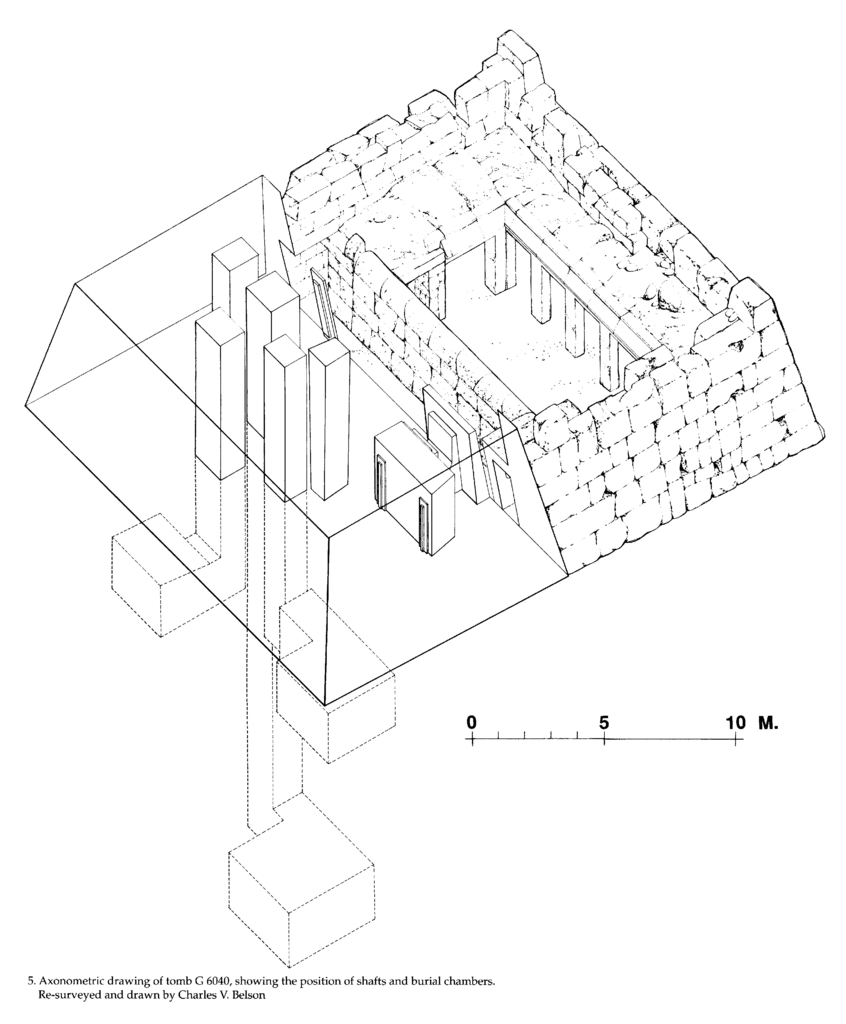 0 5 10 M.

5. Axonometric drawing of tomb G 6040, showing the position of shafts and burial chambers. Re-surveyed and drawn by Charles V. Belson