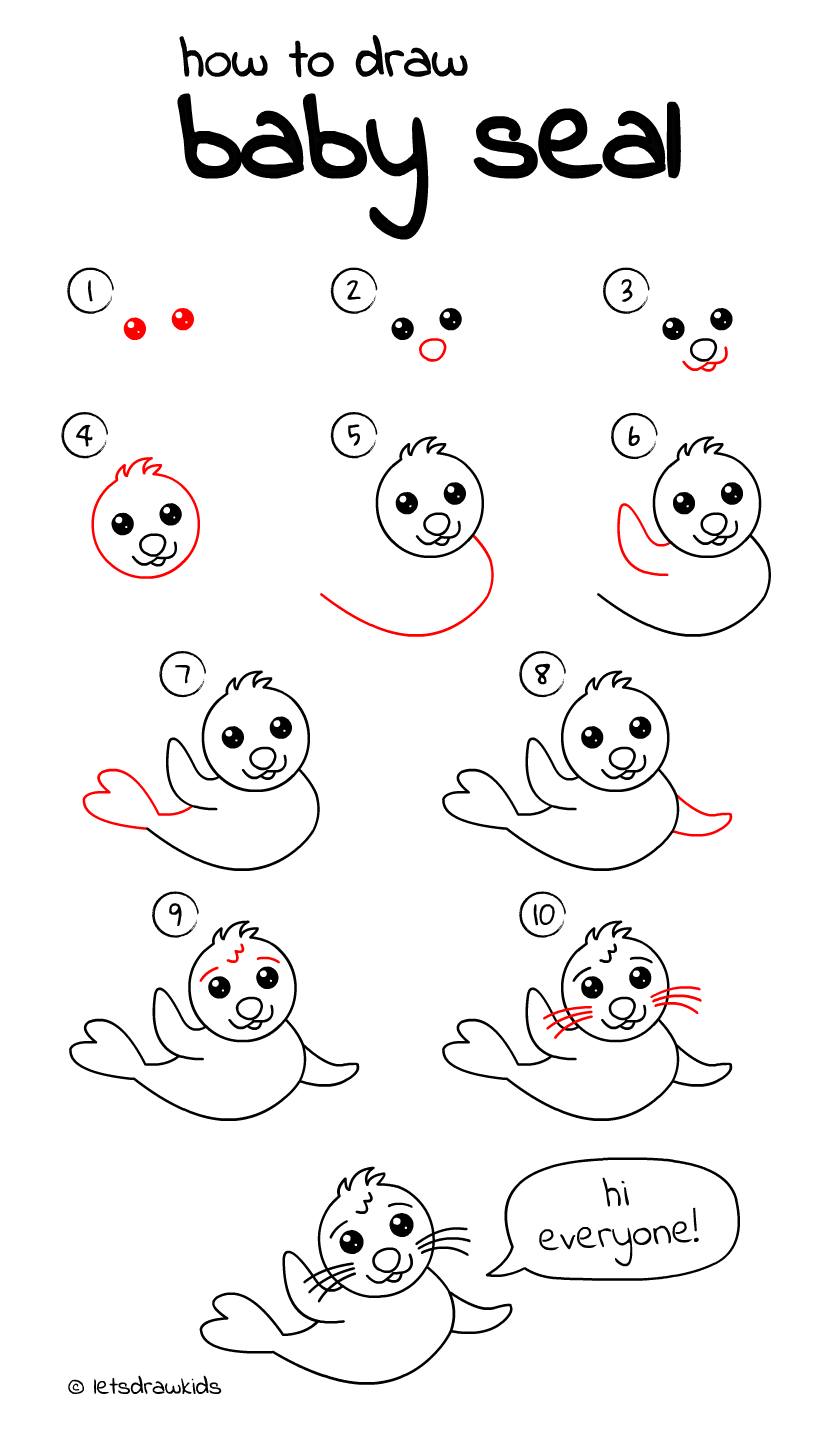 how to draw
baby seal

1
2
3
4
5
6
7
8
9
10

hi everyone!

© letsdrawkids