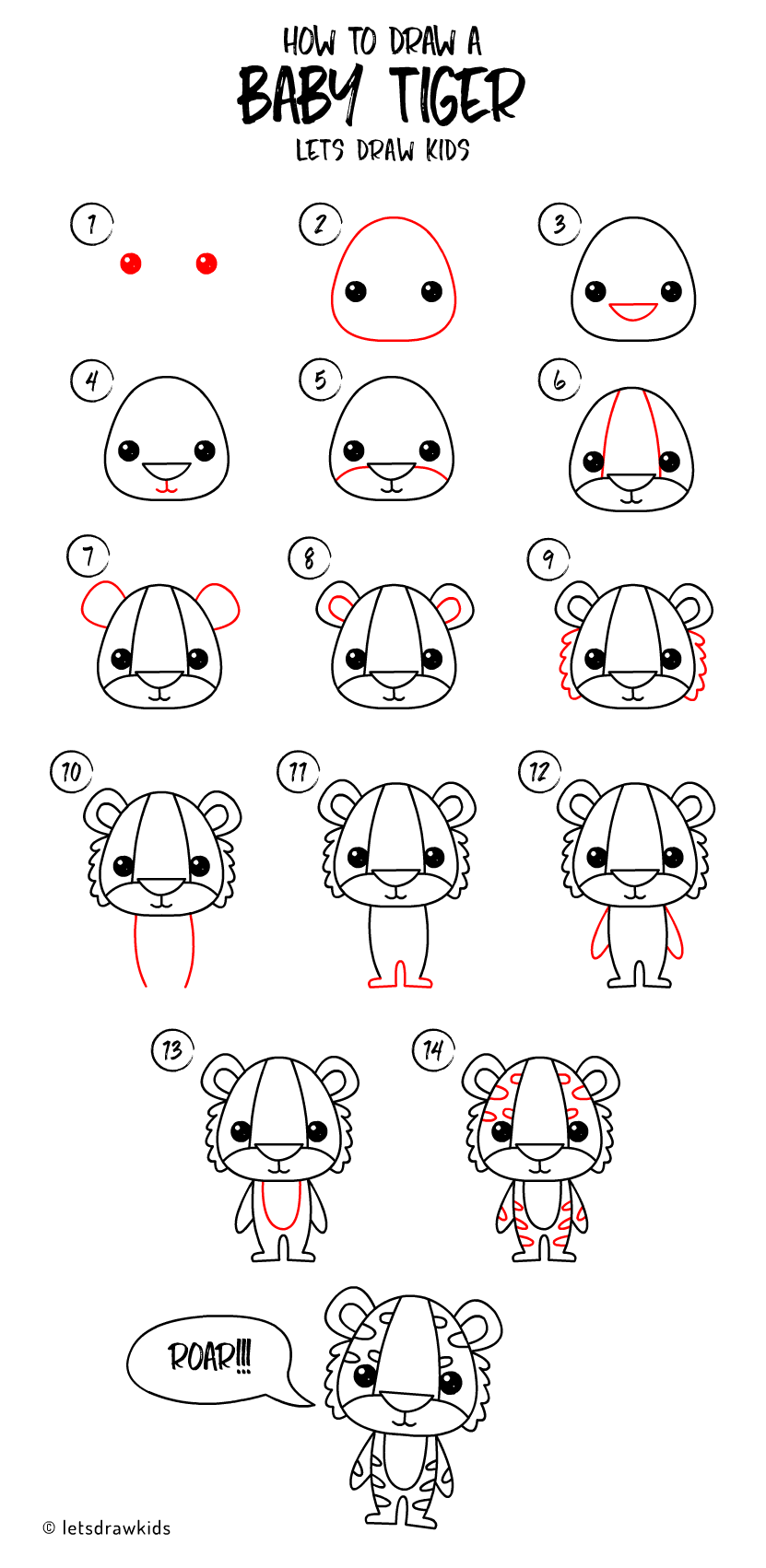 HOW TO DRAW A
BABY TIGER
LETS DRAW KIDS

1
2
3
4
5
6
7
8
9
10
11
12
13
14

ROAR!!!

© letsdrawkids