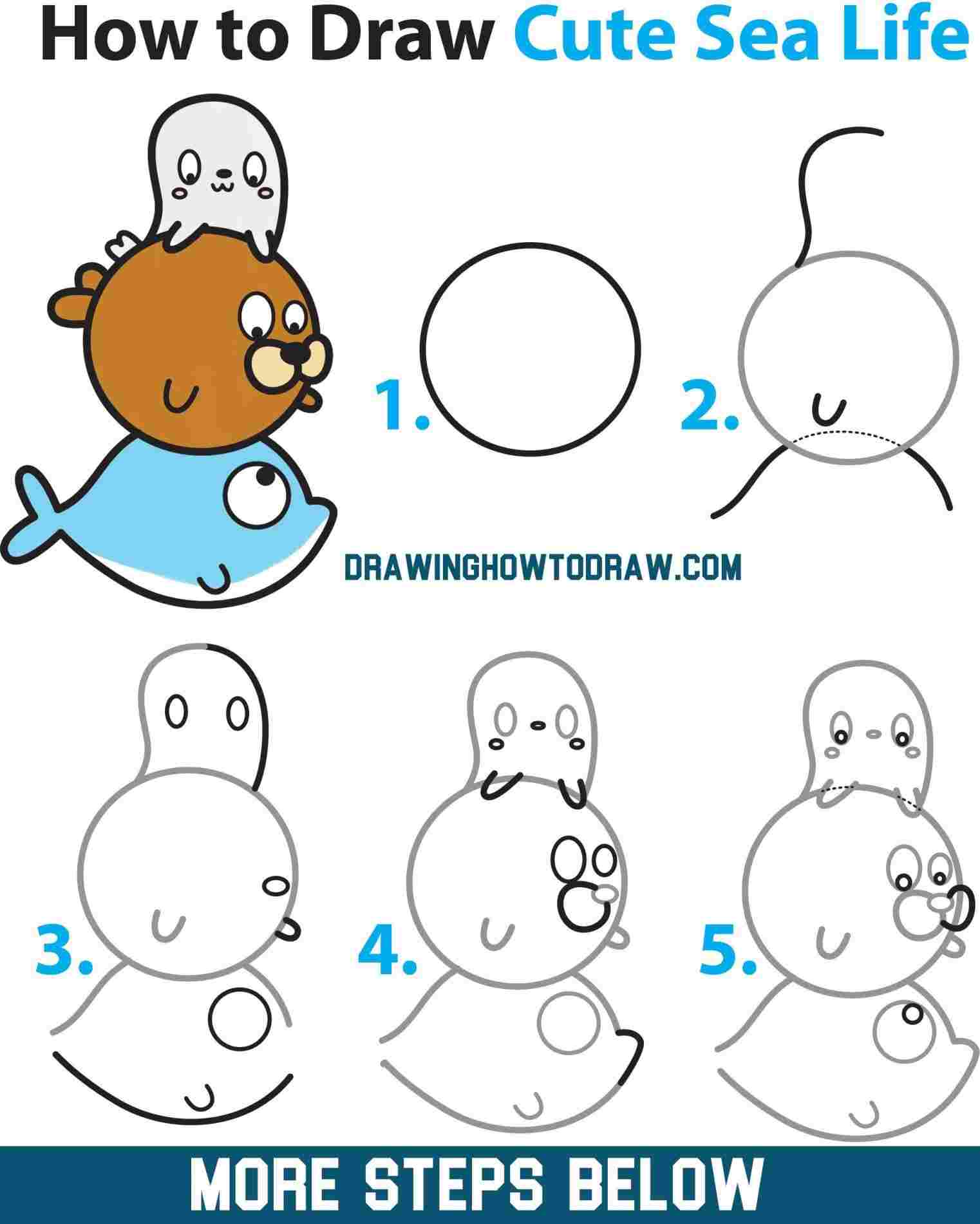 How to Draw Cute Sea Life

1.

2.

DRAWINGHOWTODRAW.COM

3.

4.

5.

MORE STEPS BELOW