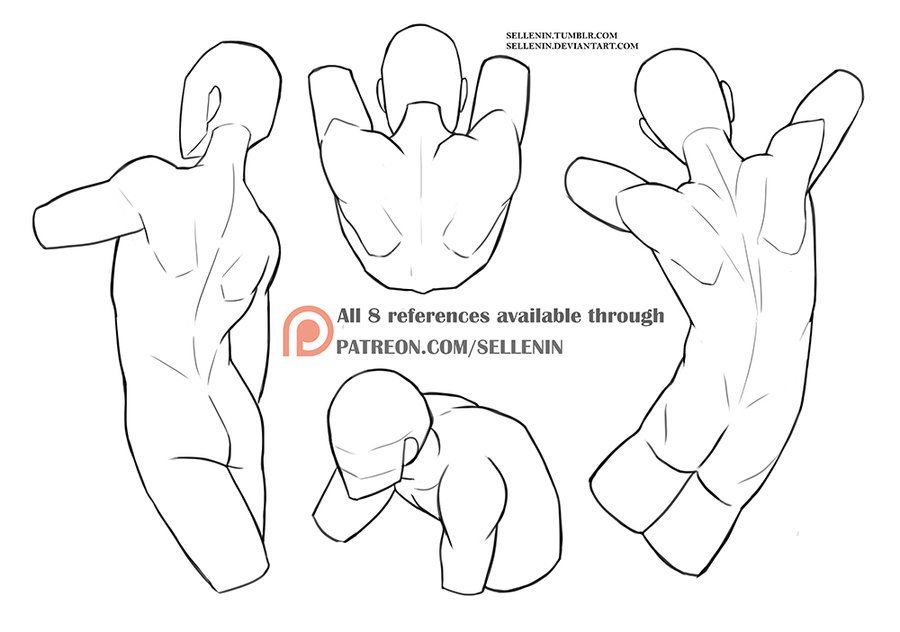 SELLENIN.TUMBLR.COM
SELLENIN.DEVIANTART.COM

All 8 references available through
PATREON.COM/SELLENIN