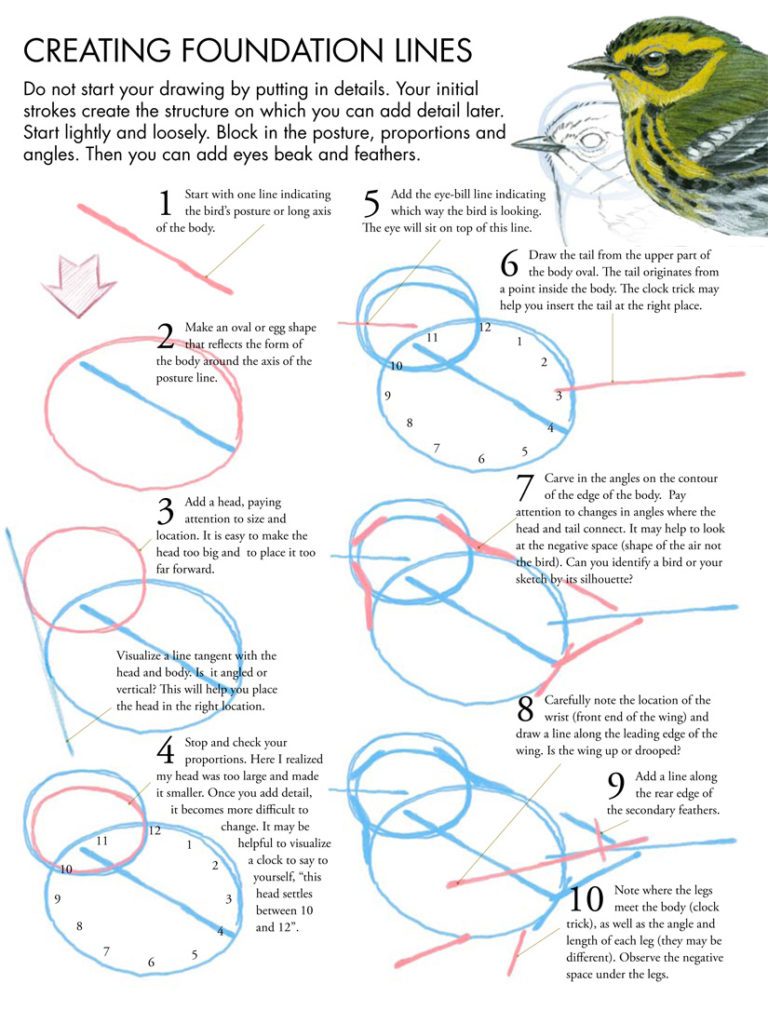 CREATING FOUNDATION LINES

Do not start your drawing by putting in details. Your initial strokes create the structure on which you can add detail later. Start lightly and loosely. Block in the posture, proportions and angles. Then you can add eyes beak and feathers.

1 Start with one line indicating the bird's posture or long axis of the body.

2 Make an oval or egg shape that reflects the form of the body around the axis of the posture line.

3 Add a head, paying attention to size and location. It is easy to make the head too big and to place it too far forward.

Visualize a line tangent with the head and body. Is it angled or vertical? This will help you place the head in the right location.

4 Stop and check your proportions. Here I realized my head was too large and made it smaller. Once you add detail, it becomes more difficult to change. It may be helpful to visualize a clock to say to yourself, "this head settles between 10 and 12".

12 1 2 3 4 5 6 7 8 9 10 11

5 Add the eye-bill line indicating which way the bird is looking. The eye will sit on top of this line.

6 Draw the tail from the upper part of the body oval. The tail originates from a point inside the body. The clock trick may help you insert the tail at the right place.

12 1 2 3 4 5 6 7 8 9 10 11

7 Carve in the angles on the contour of the edge of the body. Pay attention to changes in angles where the head and tail connect. It may help to look at the negative space (shape of the air not the bird). Can you identify a bird or your sketch by its silhouette?

8 Carefully note the location of the wrist (front end of the wing) and draw a line along the leading edge of the wing. Is the wing up or drooped?

9 Add a line along the rear edge of the secondary feathers.

10 Note where the legs meet the body (clock trick), as well as the angle and length of each leg (they may be different). Observe the negative space under the legs.