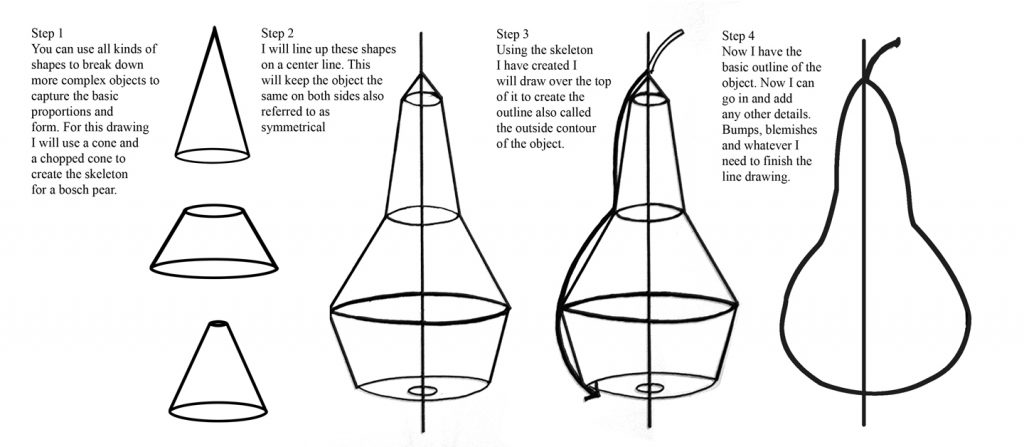 Step 1
You can use all kinds of shapes to break down more complex objects to capture the basic proportions and form. For this drawing I will use a cone and a chopped cone to create the skeleton for a bosch pear.

Step 2
I will line up these shapes on a center line. This will keep the object the same on both sides also referred to as symmetrical

Step 3
Using the skeleton I have created I will draw over the top of it to create the outline also called the outside contour of the object.

Step 4
Now I have the basic outline of the object. Now I can go in and add any other details. Bumps, blemishes and whatever I need to finish the line drawing.