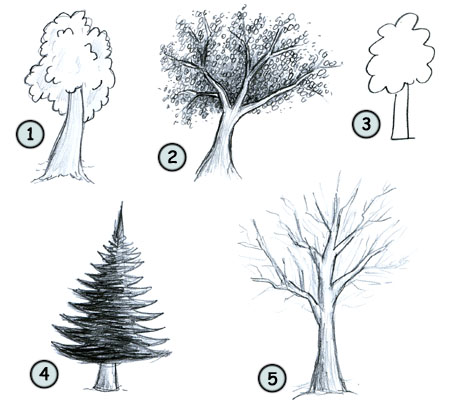 1
2
3
4
5