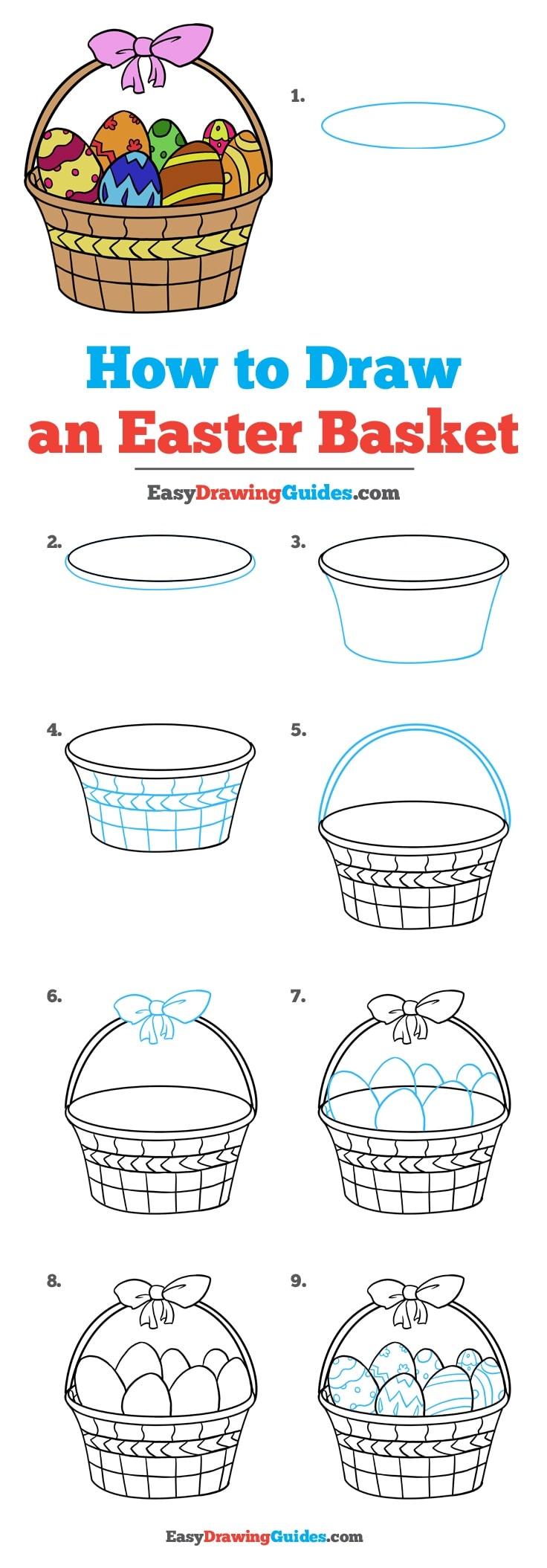 1.

How to Draw an Easter Basket

EasyDrawingGuides.com

2.

3.

4.

5.

6.

7.

8.

9.

EasyDrawingGuides.com