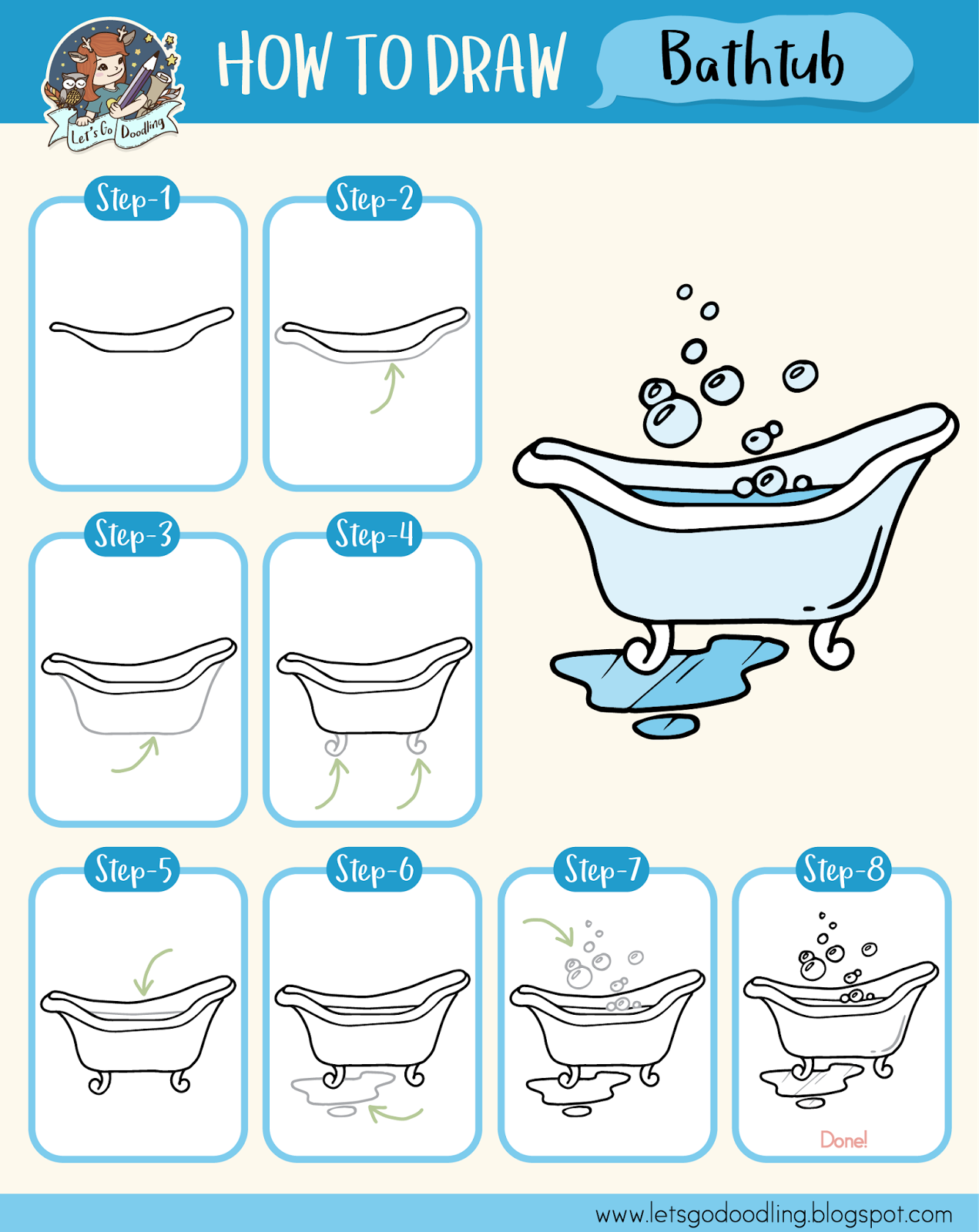 Let's Go Doodling

HOW TO DRAW Bathtub

Step-1

Step-2

Step-3

Step-4

Step-5

Step-6

Step-7

Step-8

Done!

www.letsgodoodling.blogspot.com