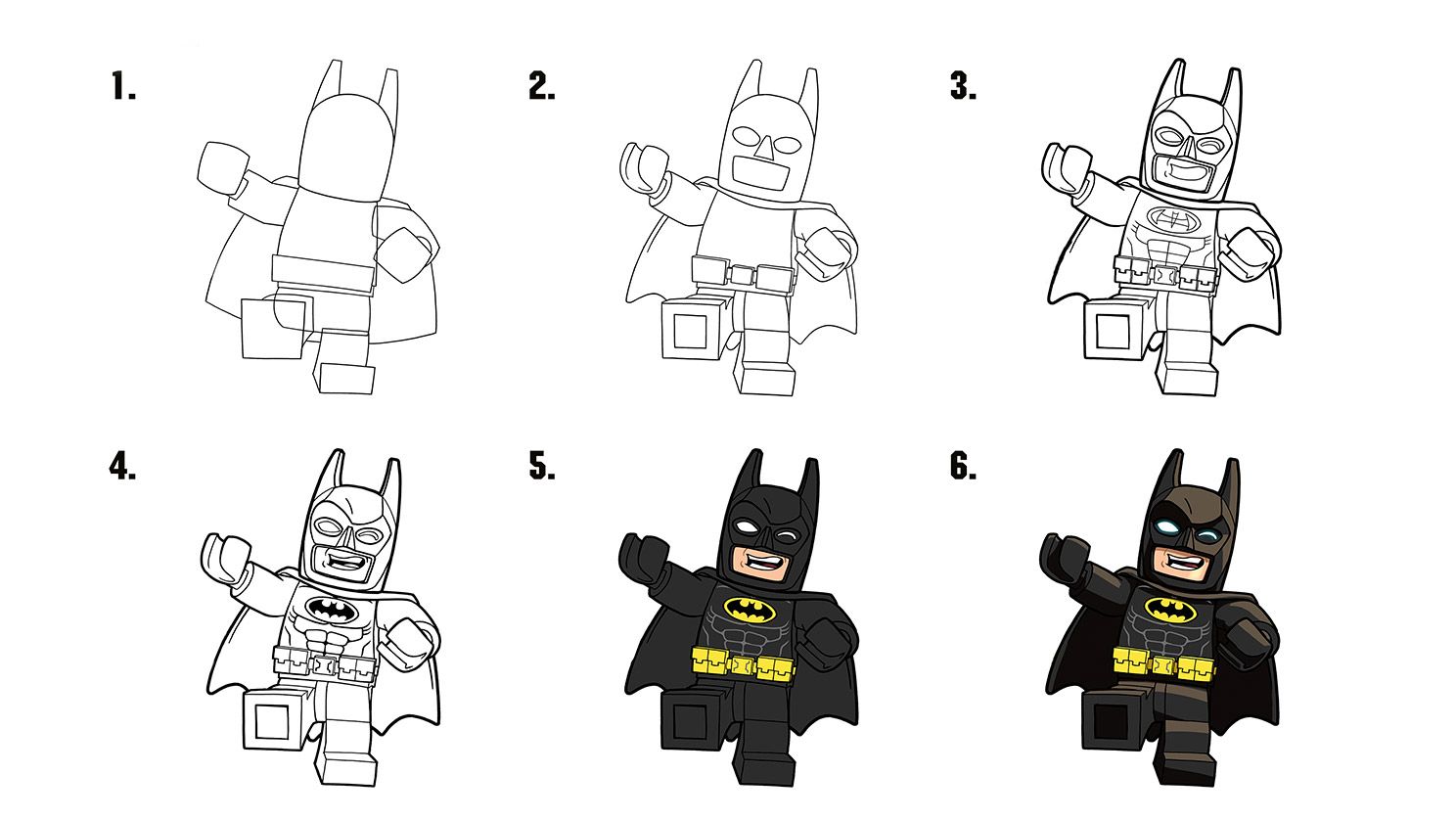 1.

2.

3.

4.

5.

6.