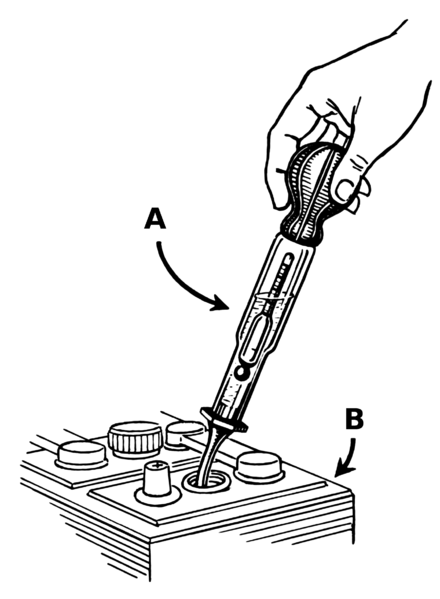 A

B