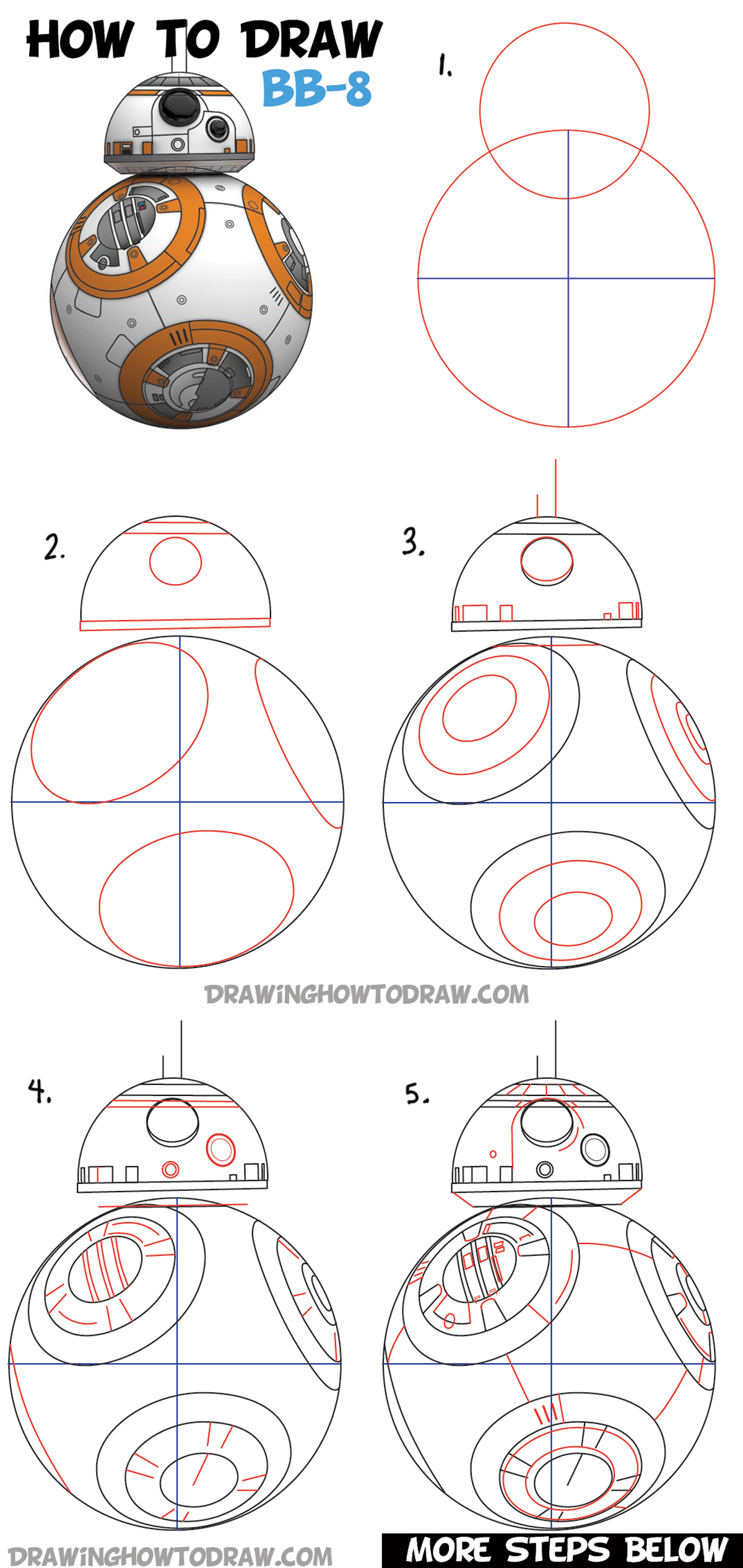 HOW TO DRAW BB-8

1.

2.

3.

DRAWINGHOWTODRAW.COM

4.

5.

DRAWINGHOWTODRAW.COM

MORE STEPS BELOW