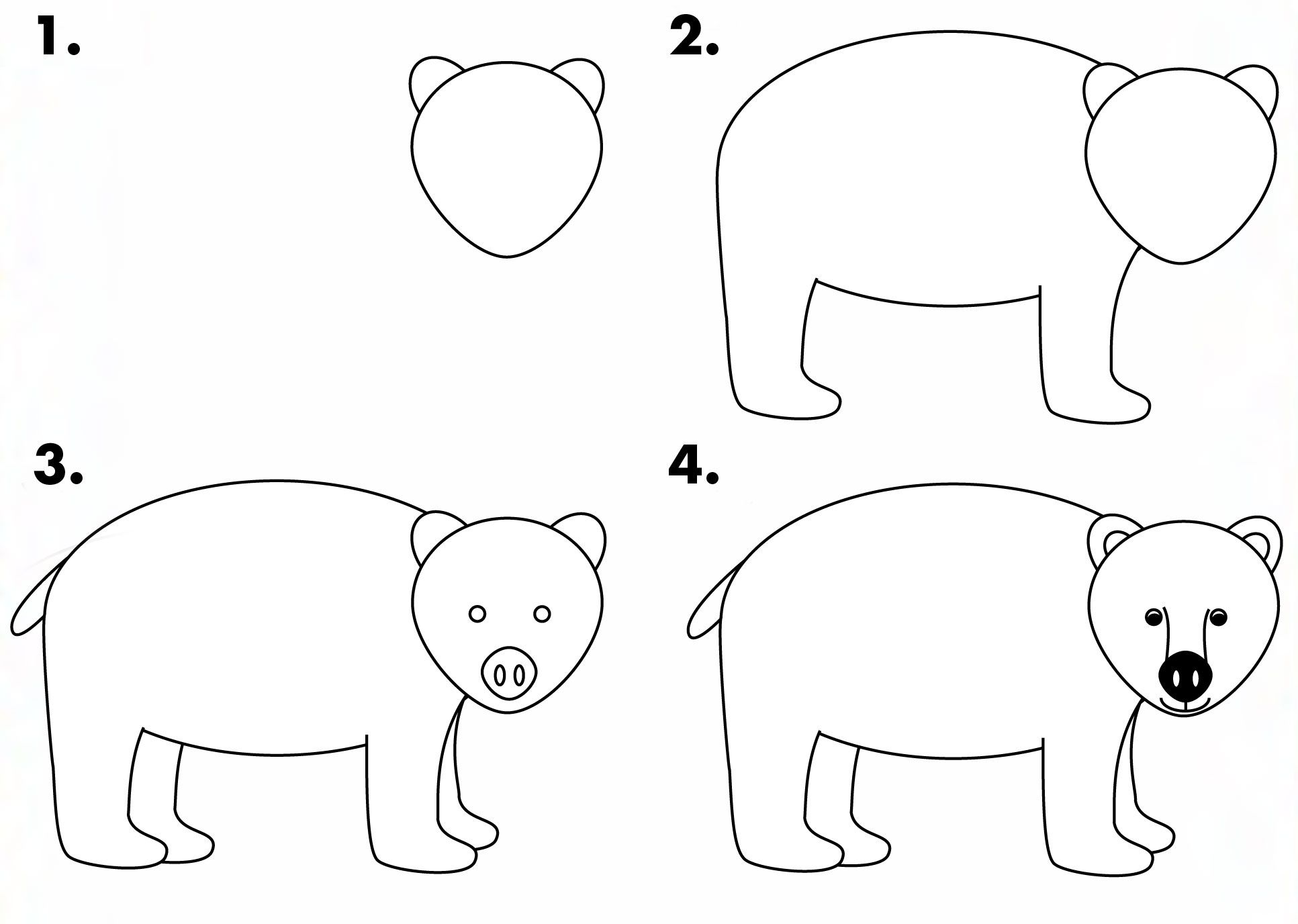 1.

2.

3.

4.