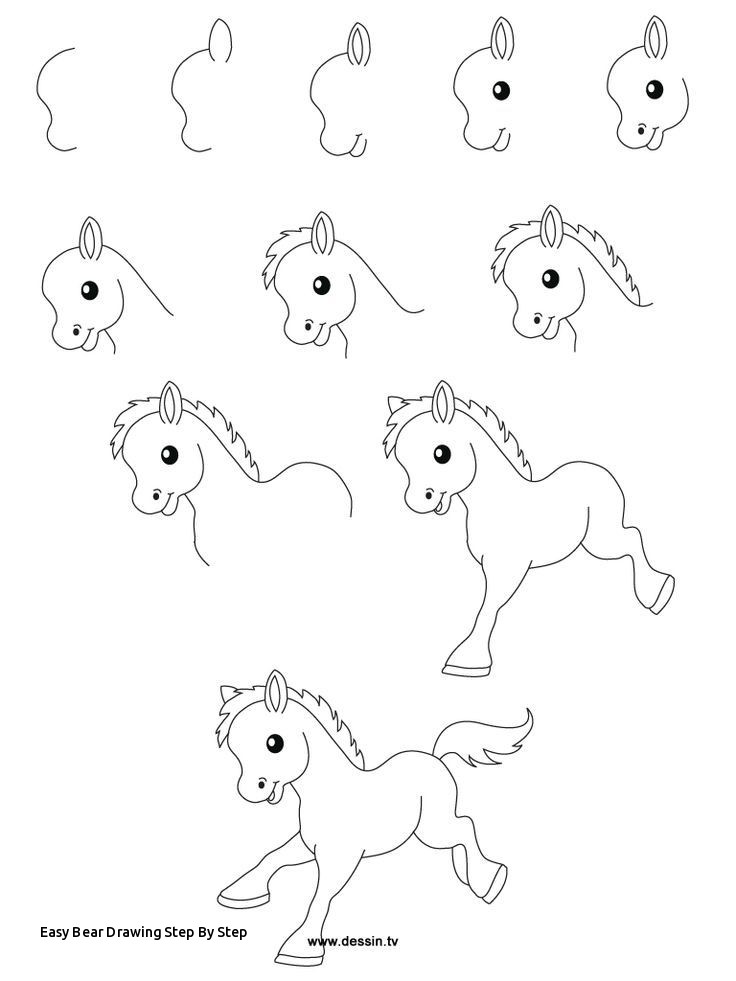 Easy Bear Drawing Step By Step
www.dessin.tv