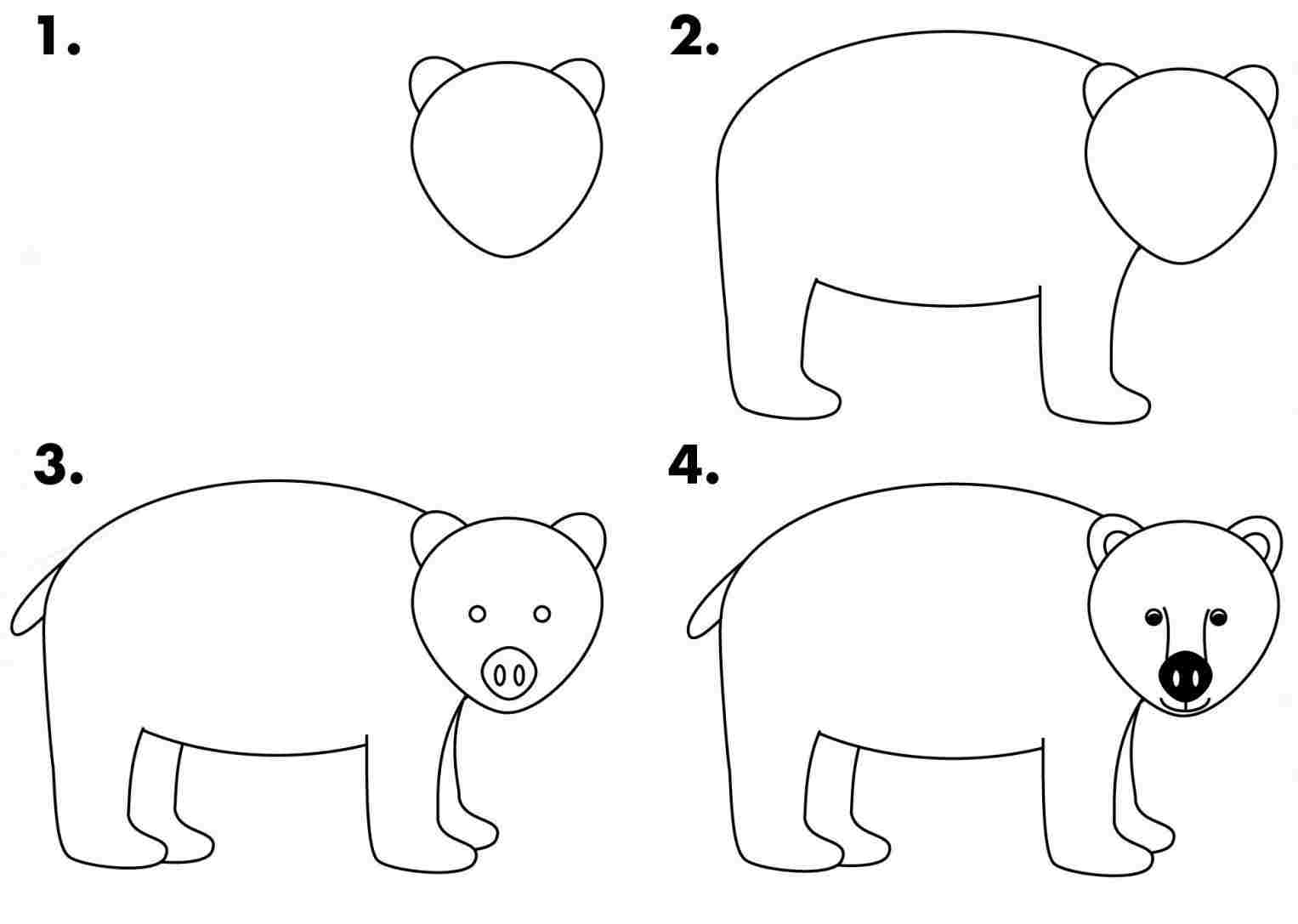 1.

2.

3.

4.