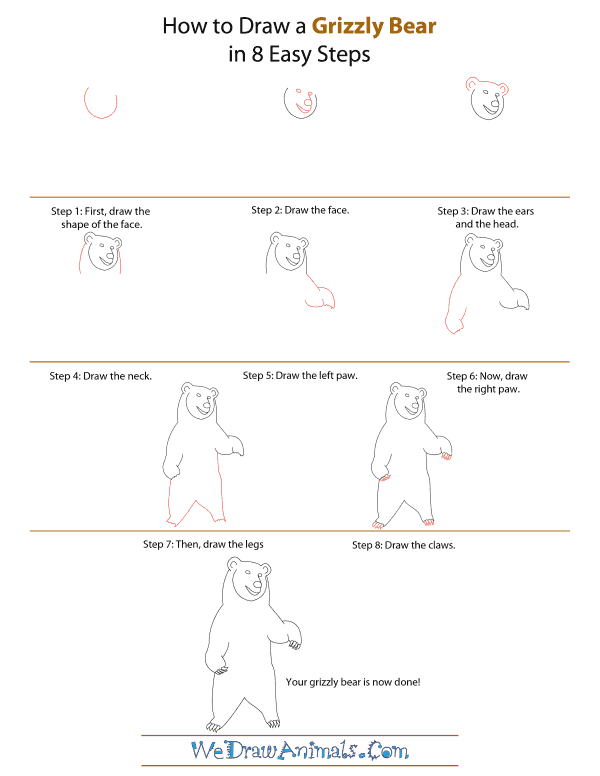 How to Draw a Grizzly Bear
in 8 Easy Steps

Step 1: First, draw the shape of the face.

Step 2: Draw the face.

Step 3: Draw the ears and the head.

Step 4: Draw the neck.

Step 5: Draw the left paw.

Step 6: Now, draw the right paw.

Step 7: Then, draw the legs

Step 8: Draw the claws.

Your grizzly bear is now done!

WeDrawAnimals.Com