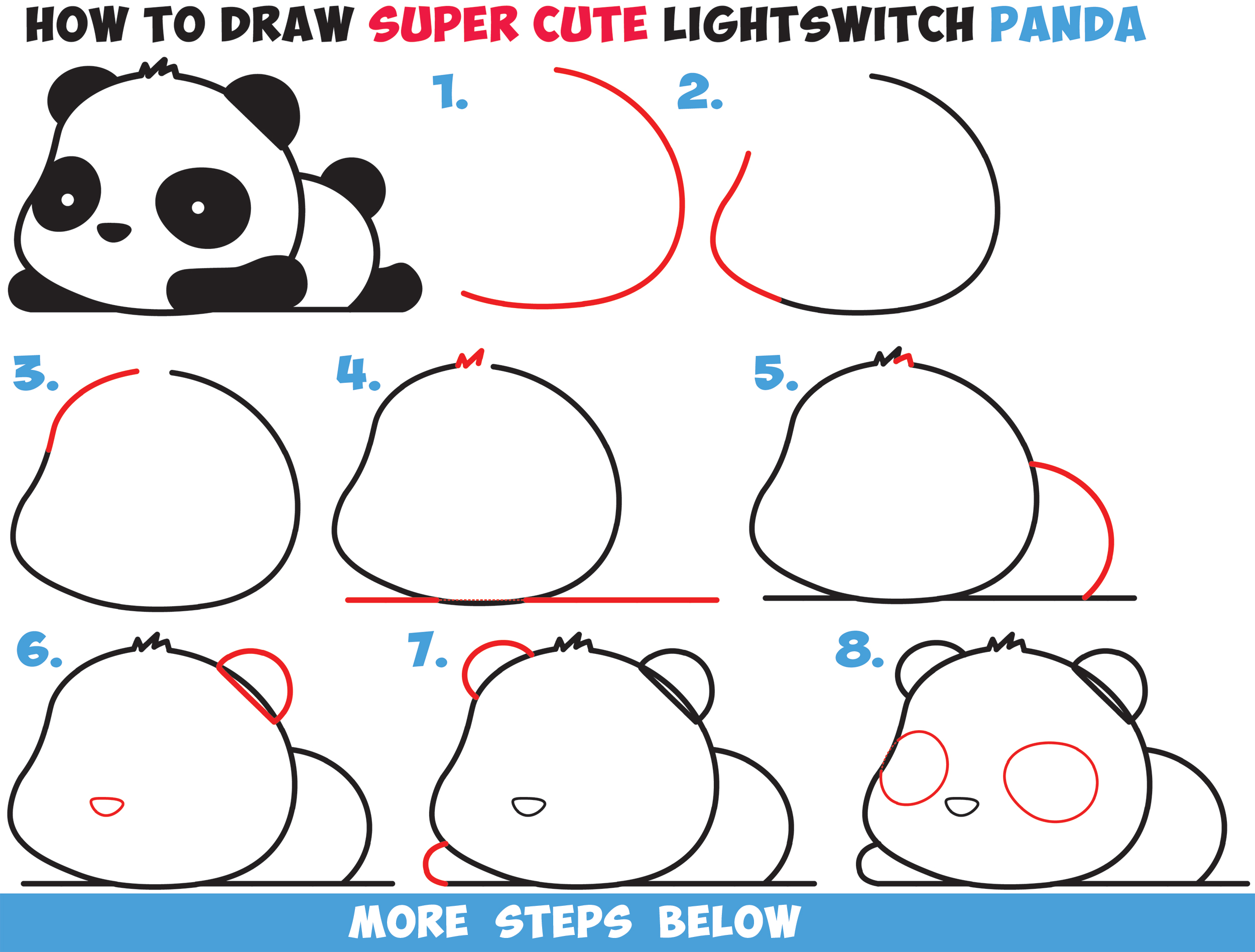 HOW TO DRAW SUPER CUTE LIGHTSWITCH PANDA

1.

2.

3.

4.

5.

6.

7.

8.

MORE STEPS BELOW