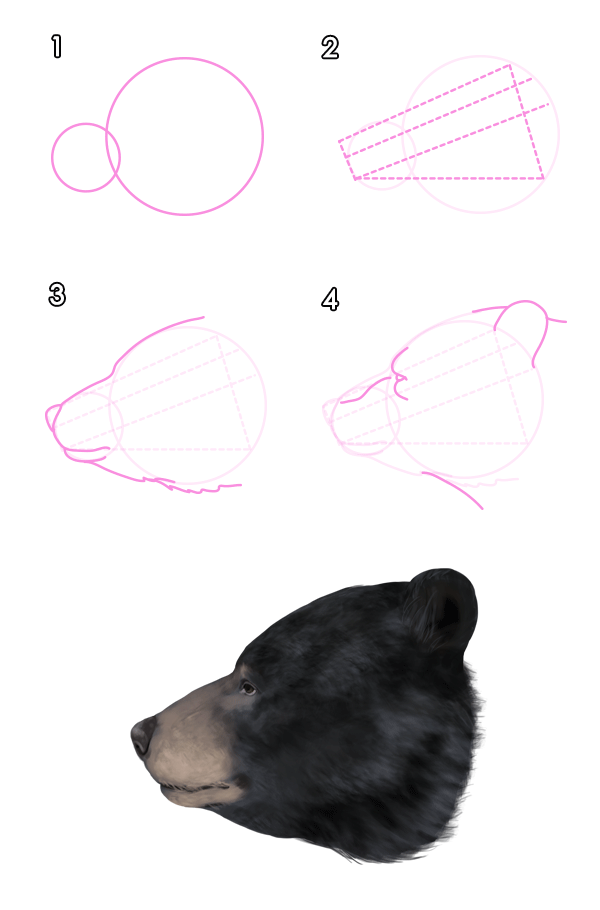 1

2

3

4