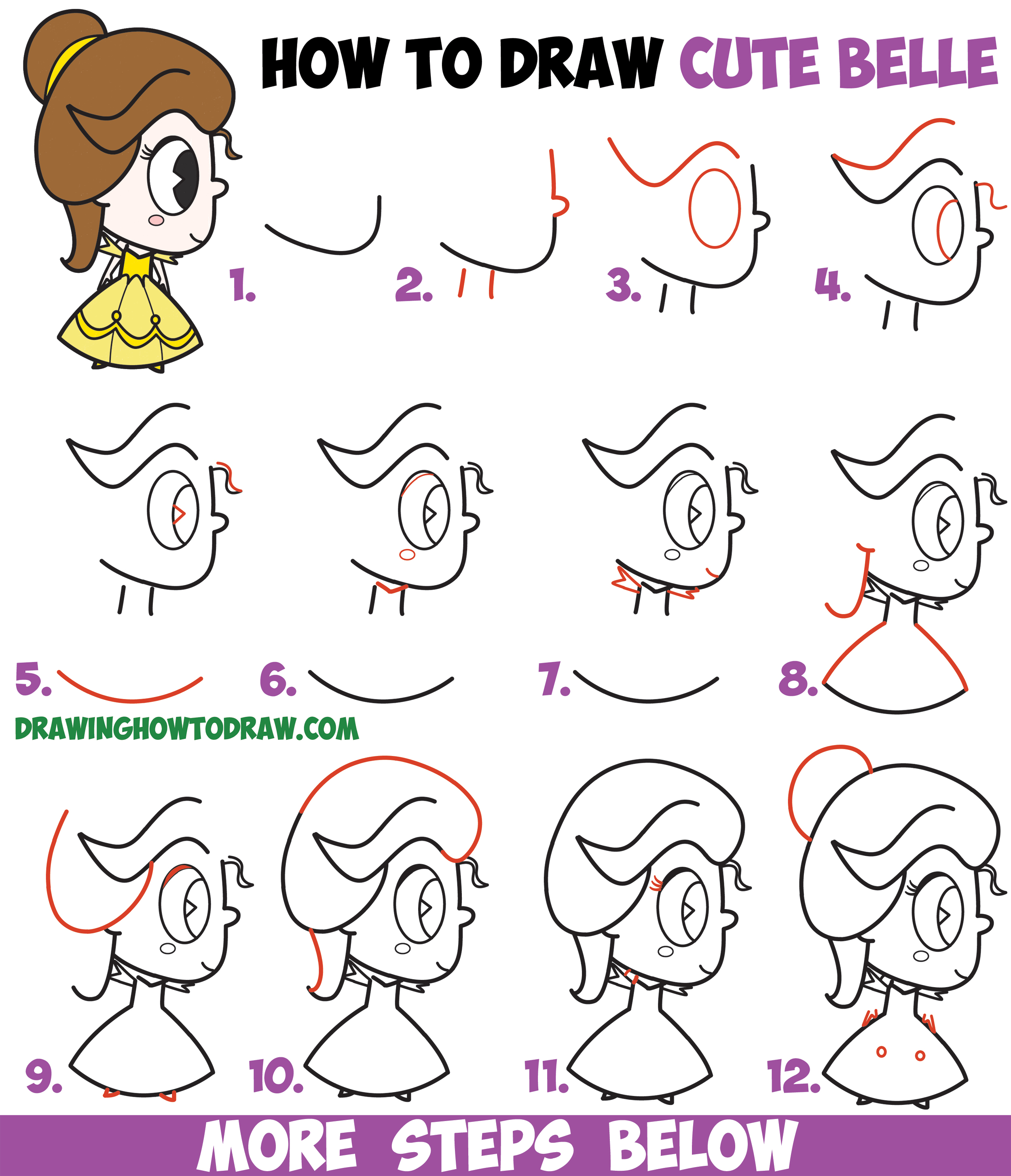 HOW TO DRAW CUTE BELLE

1.

2.

3.

4.

5.

6.

7.

8.

DRAWINGHOWTODRAW.COM

9.

10.

11.

12.

MORE STEPS BELOW