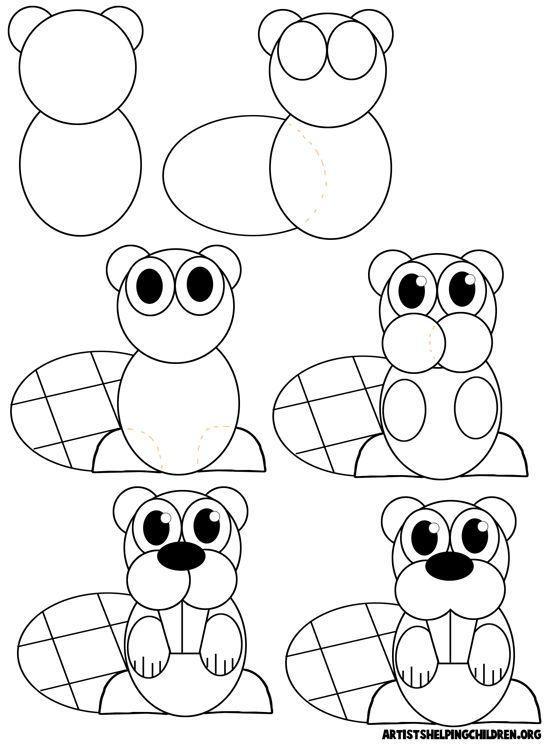 ARTISTSHELPINGCHILDREN.ORG