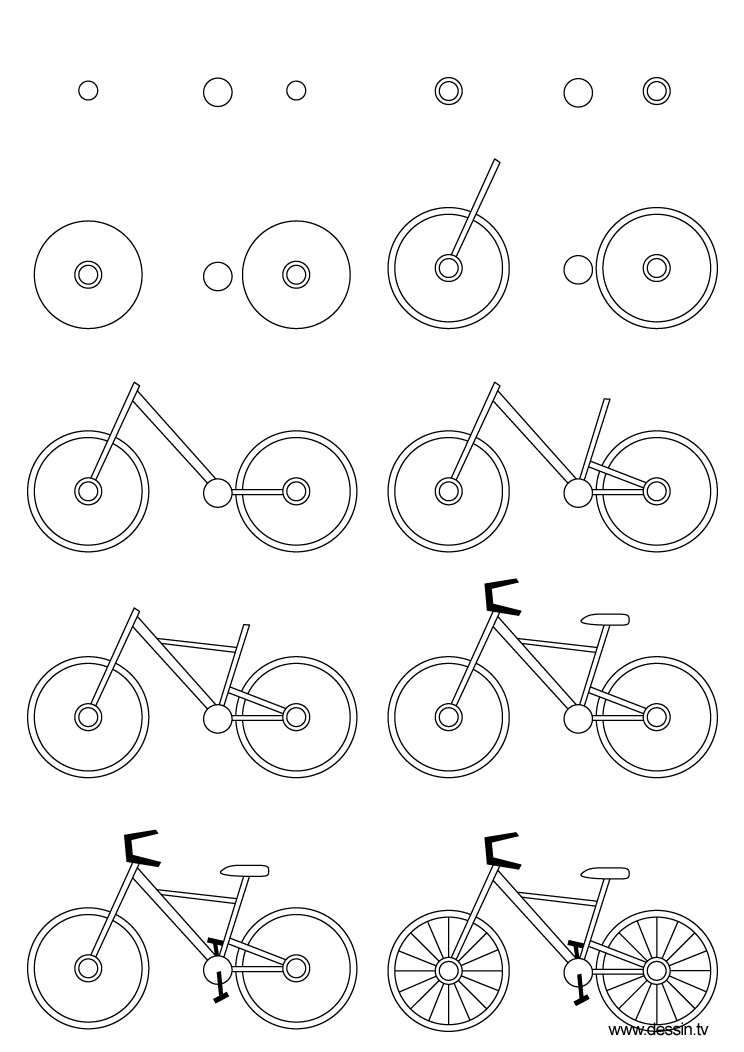 www.dessin.tv