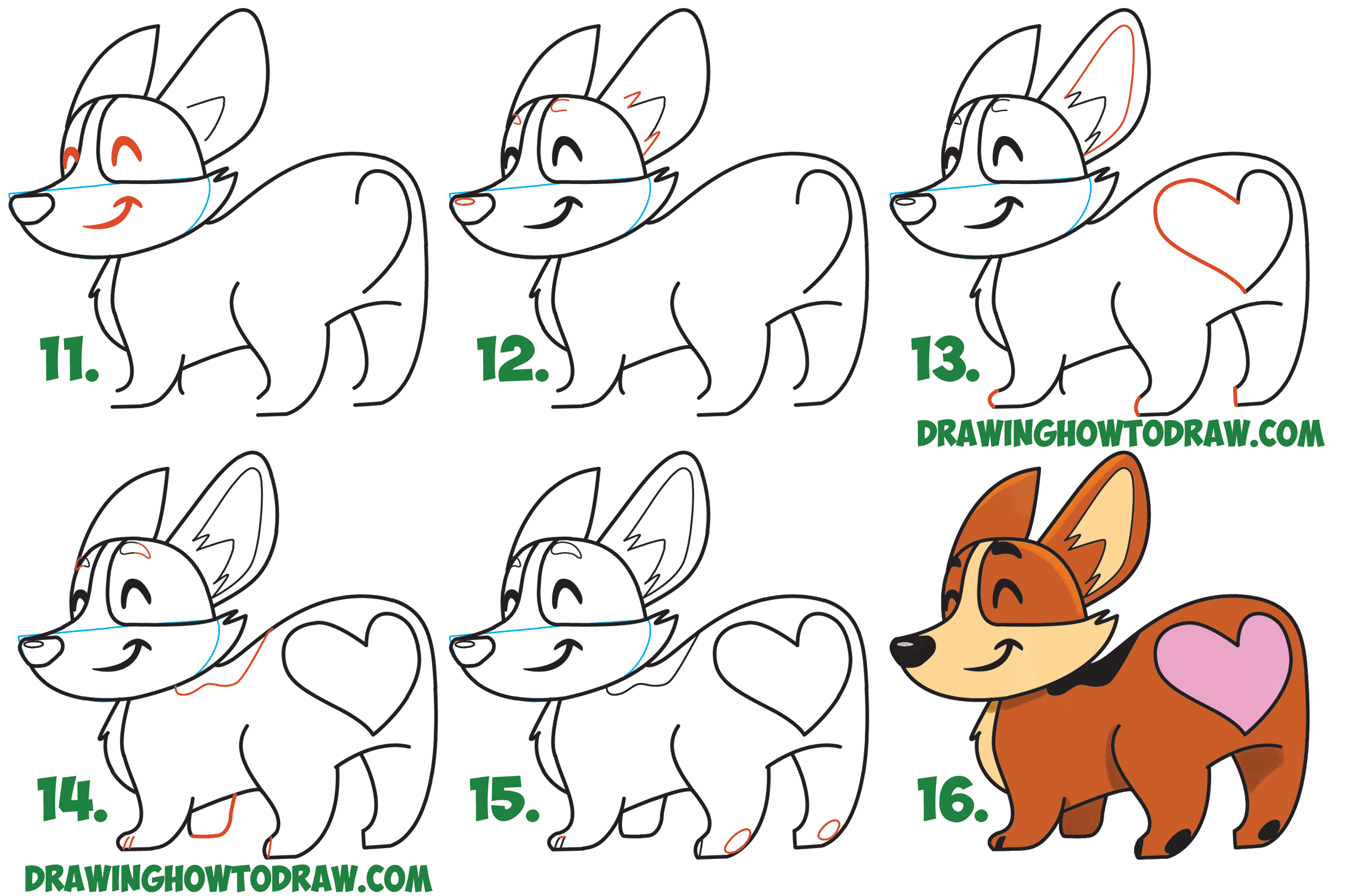 11.

12.

13.

DRAWINGHOWTODRAW.COM

14.

15.

16.

DRAWINGHOWTODRAW.COM