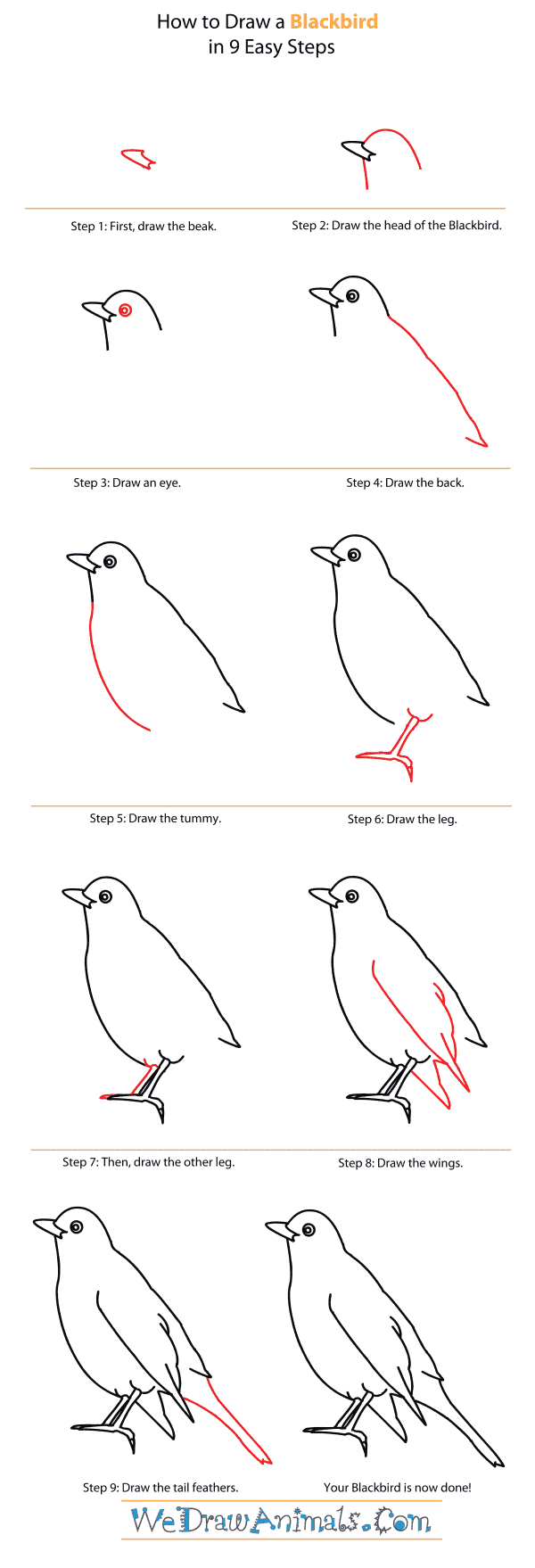 How to Draw a Blackbird
in 9 Easy Steps

Step 1: First, draw the beak.

Step 2: Draw the head of the Blackbird.

Step 3: Draw an eye.

Step 4: Draw the back.

Step 5: Draw the tummy.

Step 6: Draw the leg.

Step 7: Then, draw the other leg.

Step 8: Draw the wings.

Step 9: Draw the tail feathers.

Your Blackbird is now done!

WeDrawAnimals.Com