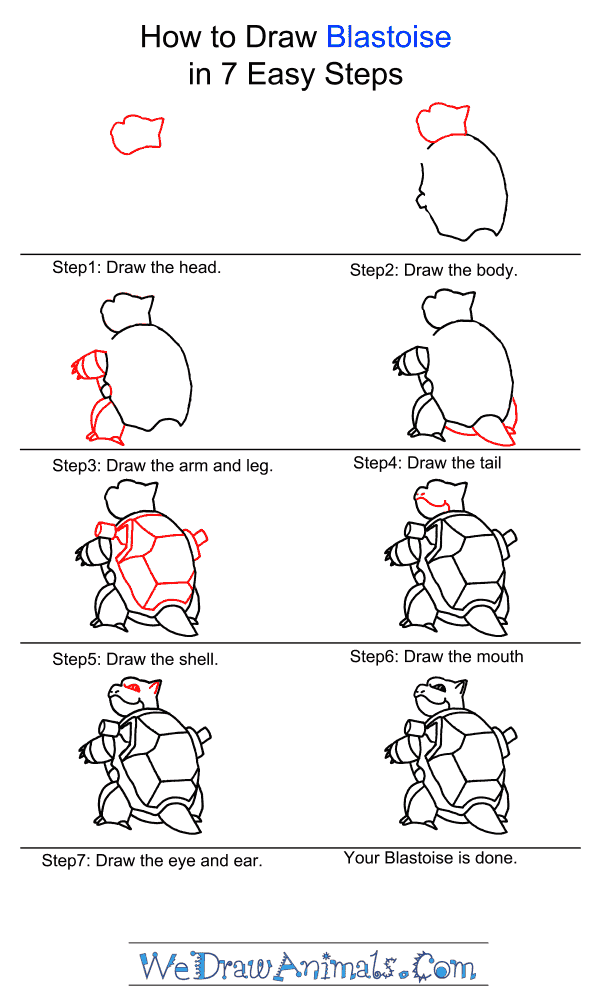 How to Draw Blastoise in 7 Easy Steps

Step1: Draw the head.

Step2: Draw the body.

Step3: Draw the arm and leg.

Step4: Draw the tail

Step5: Draw the shell.

Step6: Draw the mouth

Step7: Draw the eye and ear.

Your Blastoise is done.

WeDrawAnimals.Com